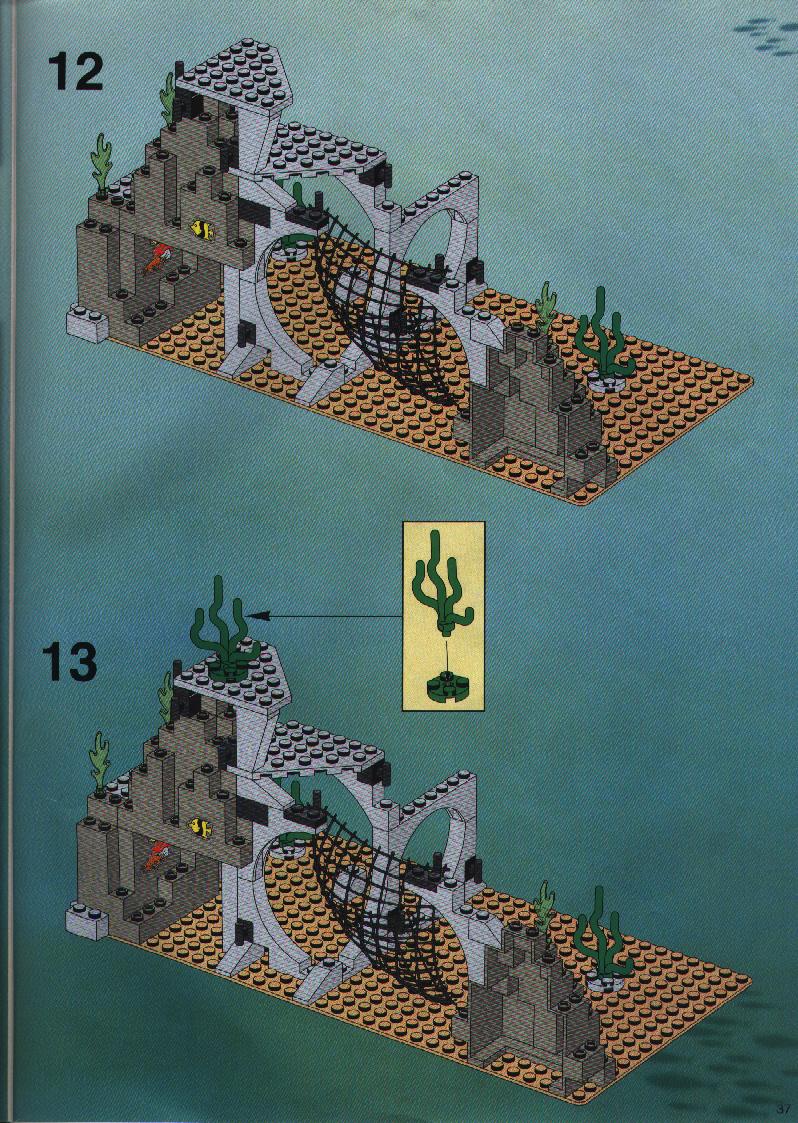 12

13

37