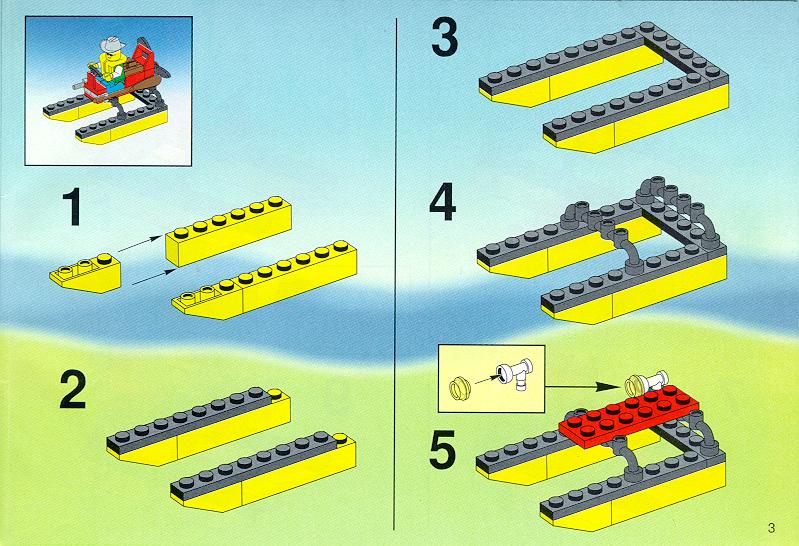 1

2

3

4

5

3