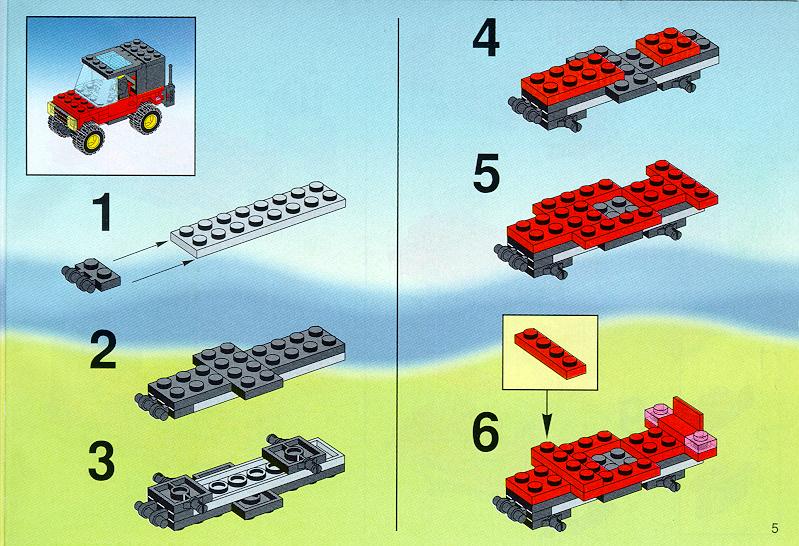 1

2

3

4

5

6

5