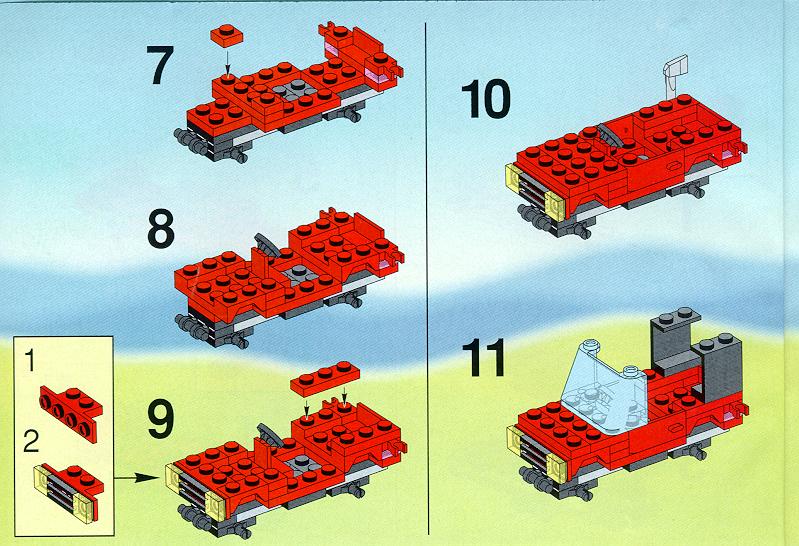 7

8

1

2

9

10

11