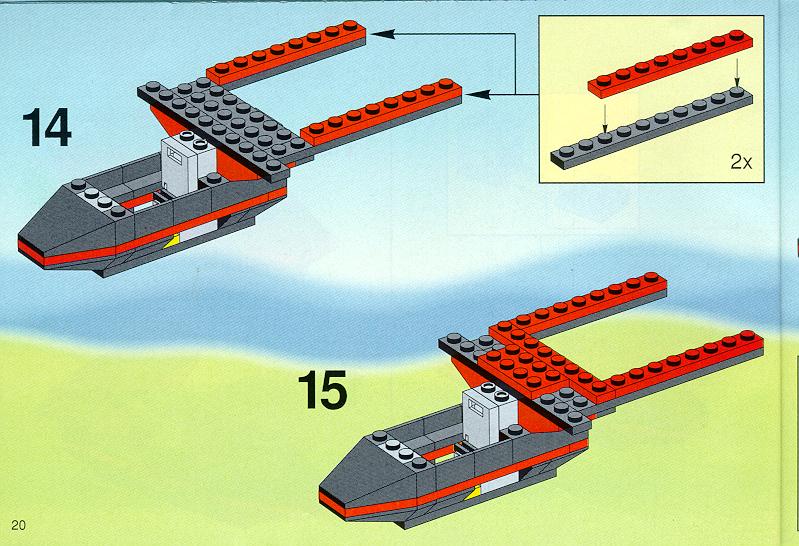 14

2x

15

20