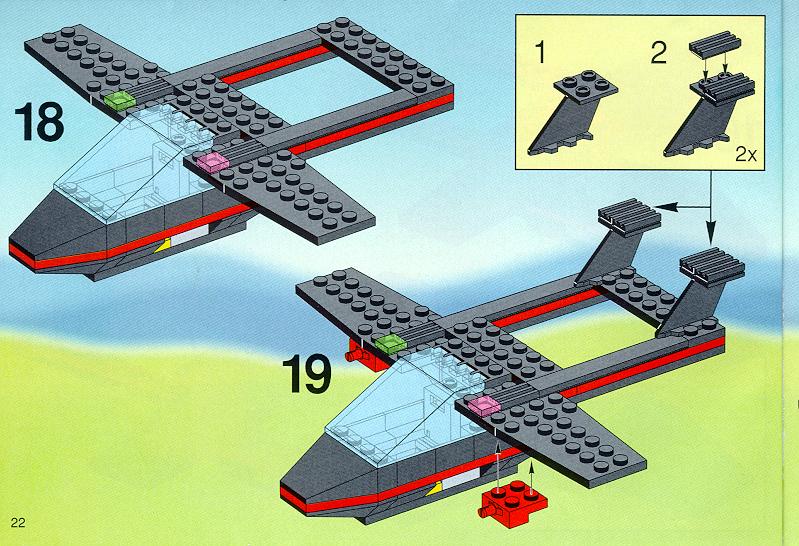 18

1

2

2x

19

22