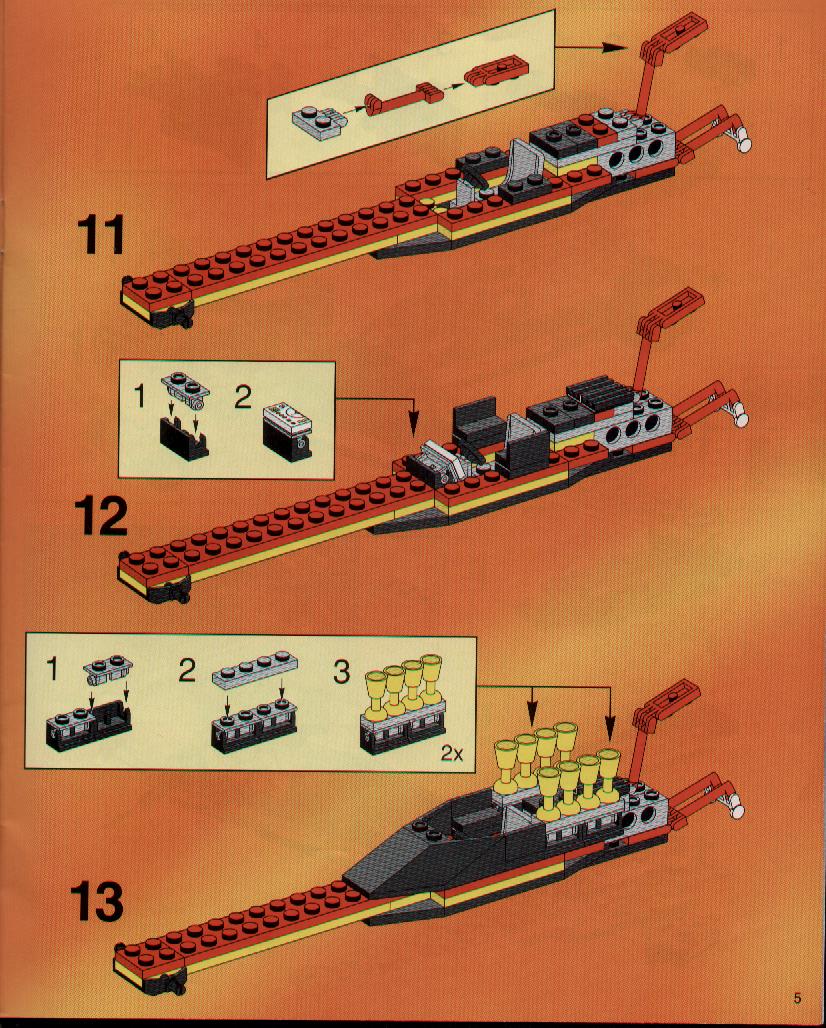 11

1

2

12

1

2

3

2x

13

5