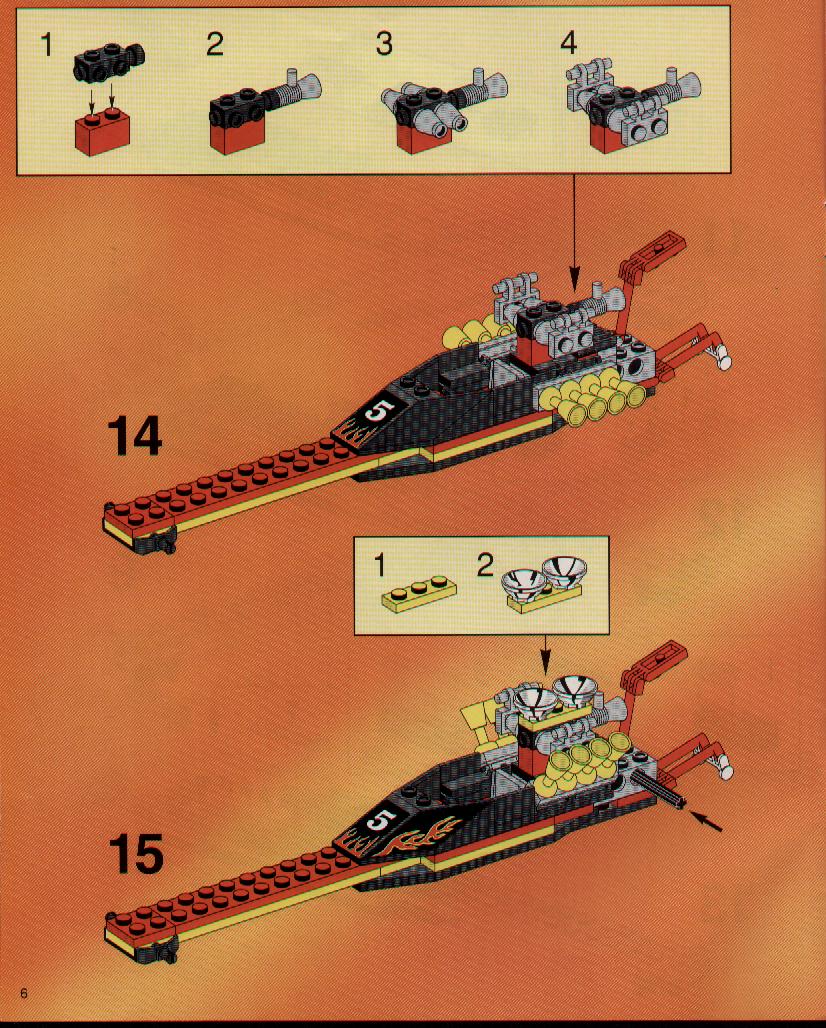 1

2

3

4

14

5

1

2

15

5

6