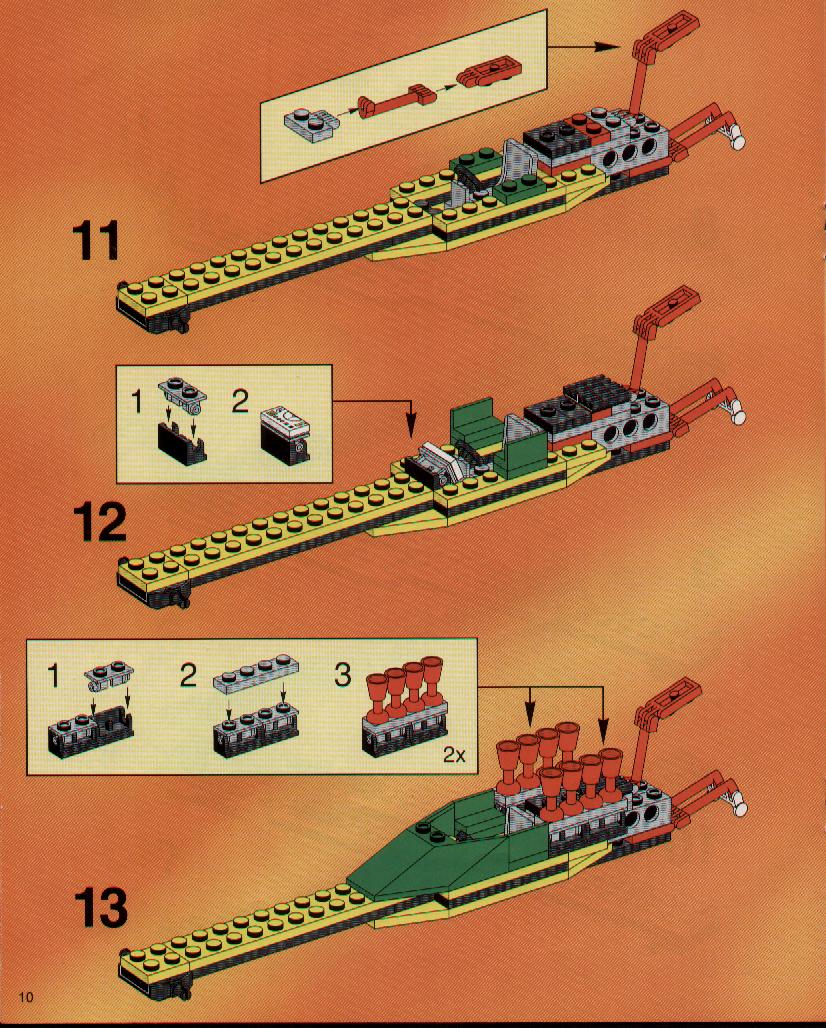 11

1

2

12

1

2

3

2x

13

10