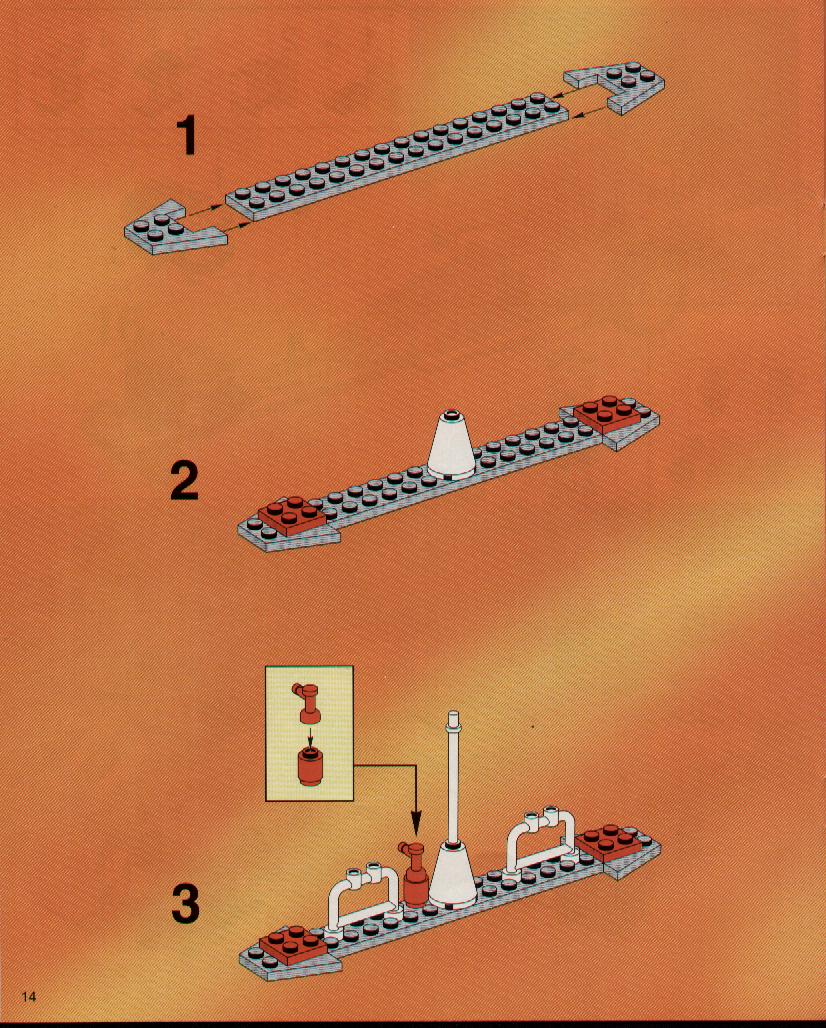 1

2

3

14