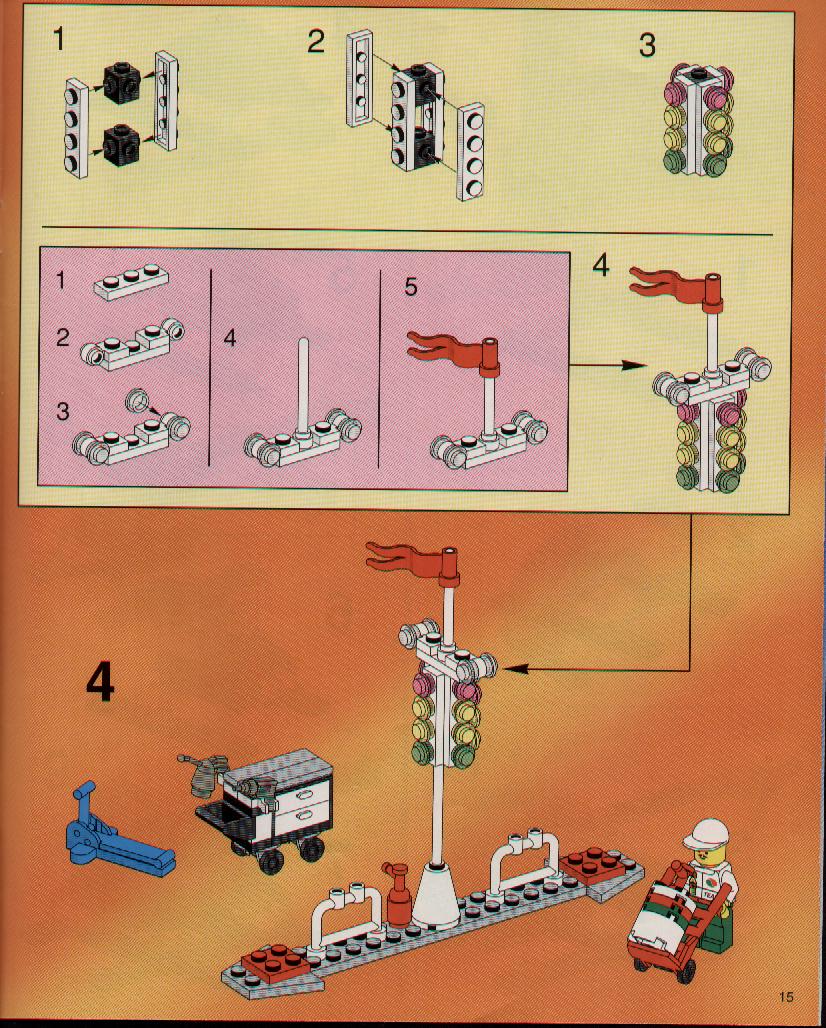 1

2

3

1

2

3

4

5

4

4

15