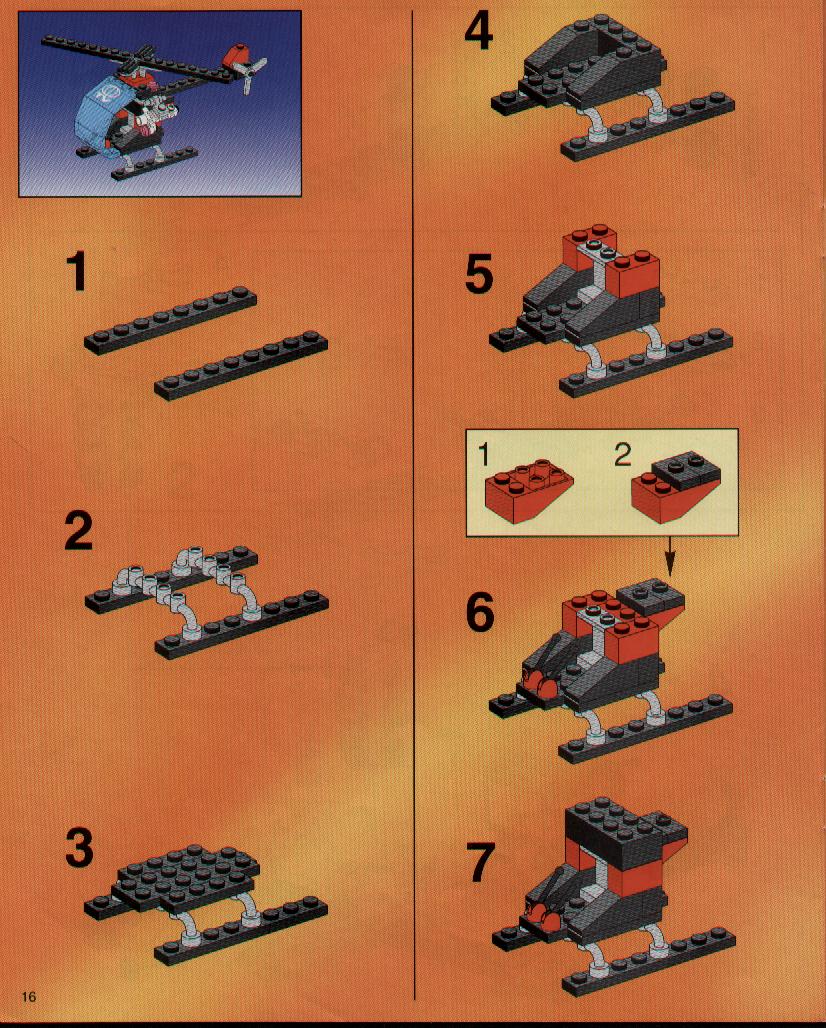 1

2

3

16

4

5

1

2

6

7