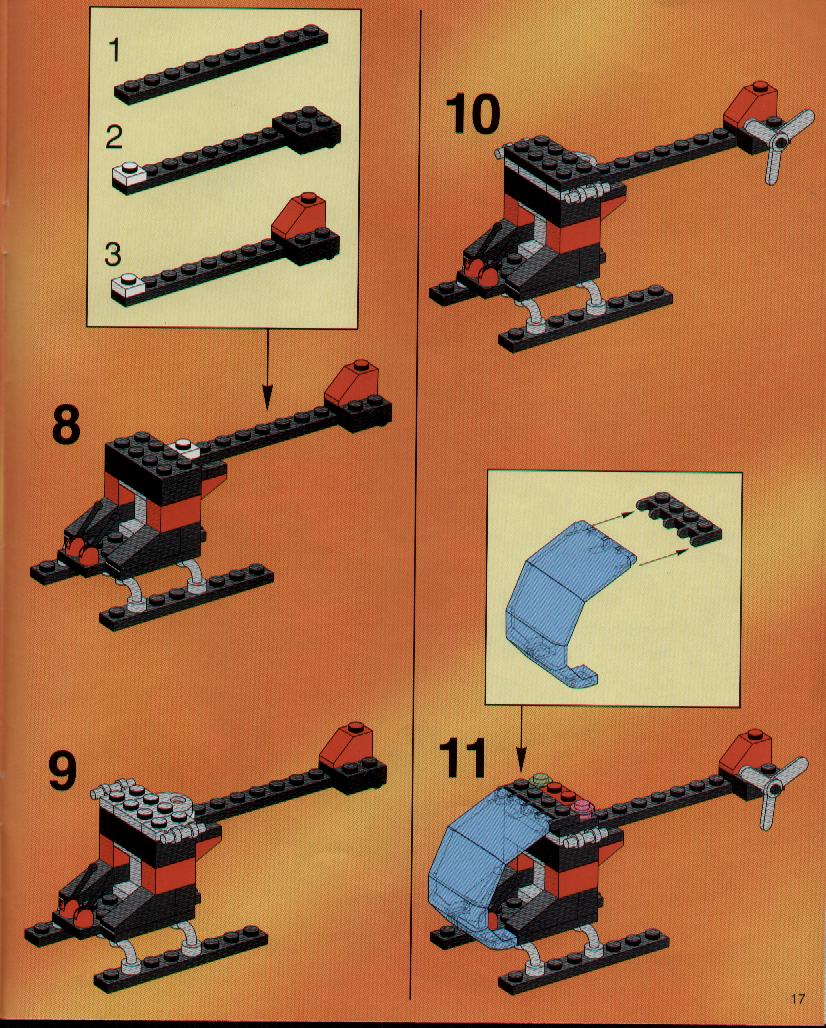 1

2

3

8

9

10

11

17