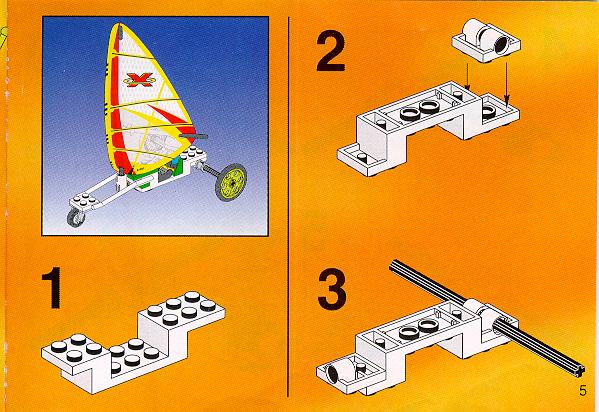 1

2

3

5