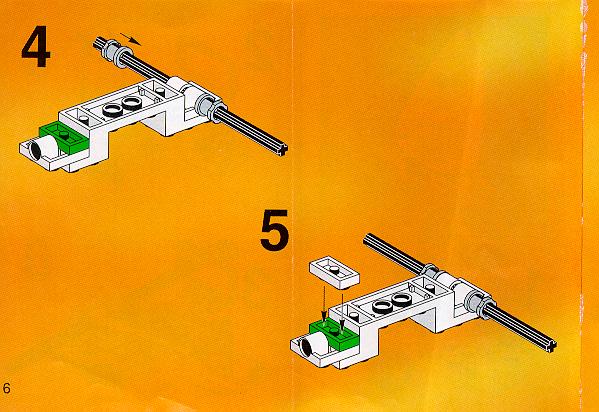 4

5

6