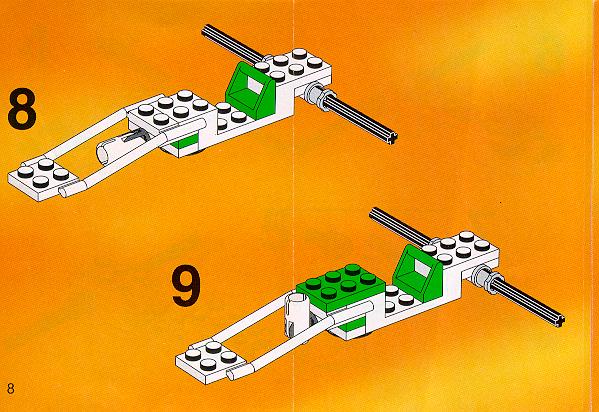 8

9

8