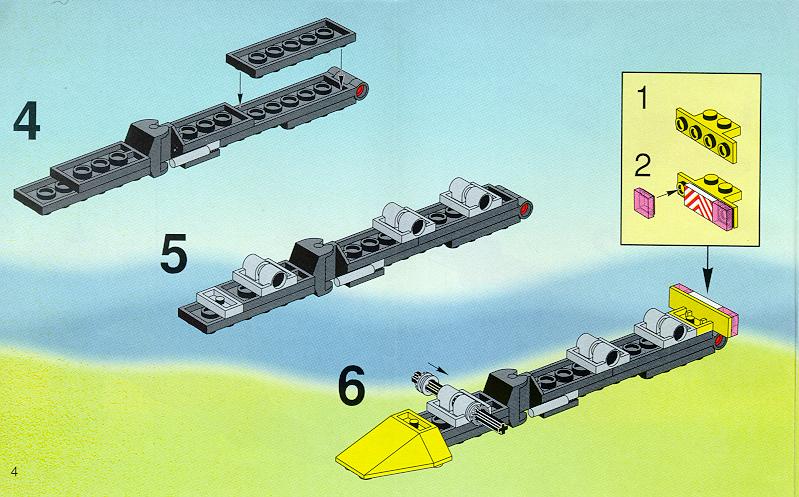 4

1

2

5

6

4