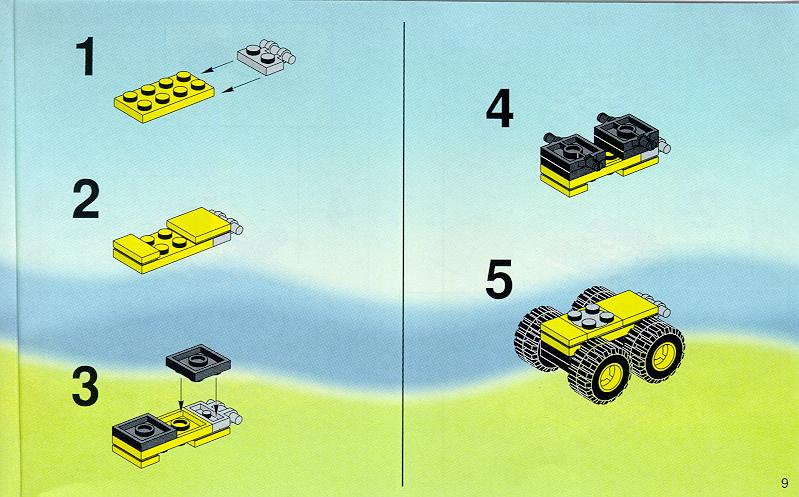 1

2

3

4

5

9