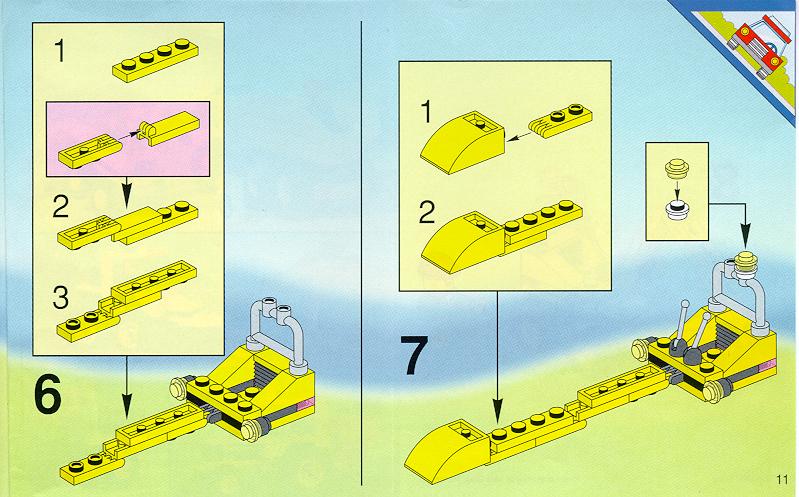 1

2

3

6

1

2

7

11