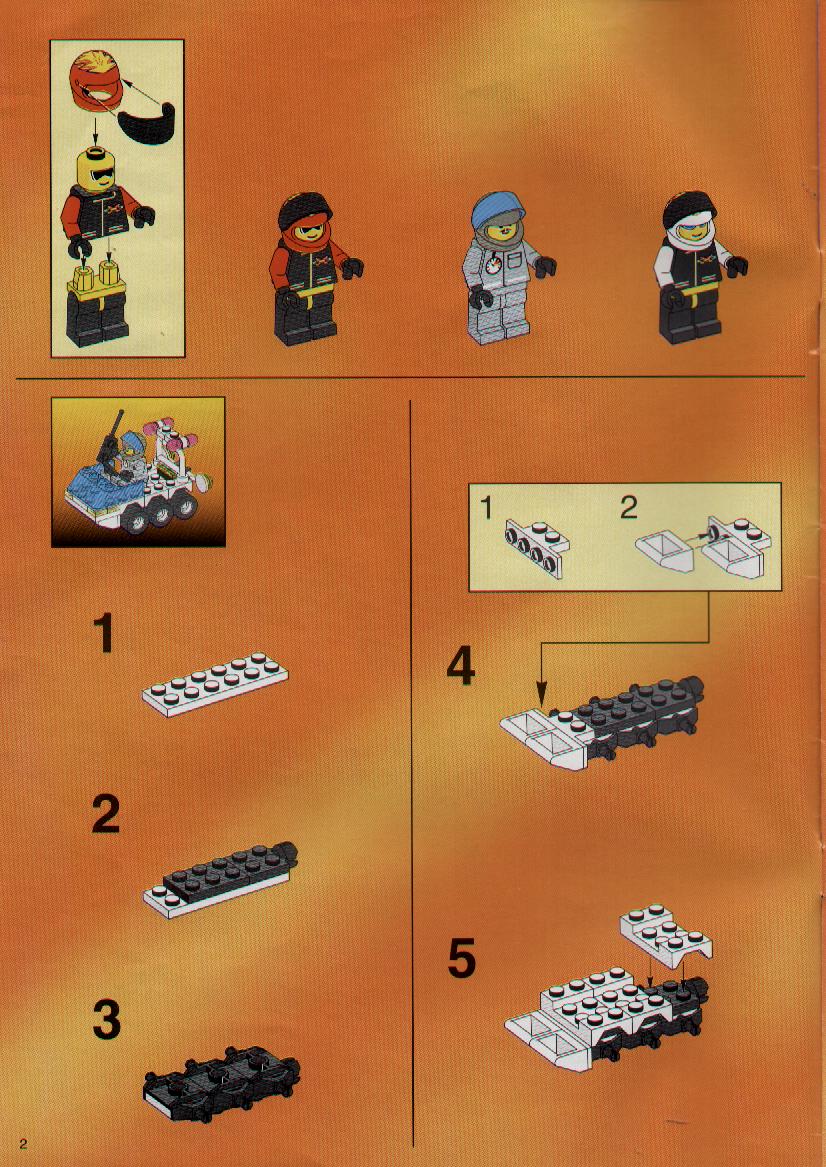 1

2

3

1 2

4

5

2