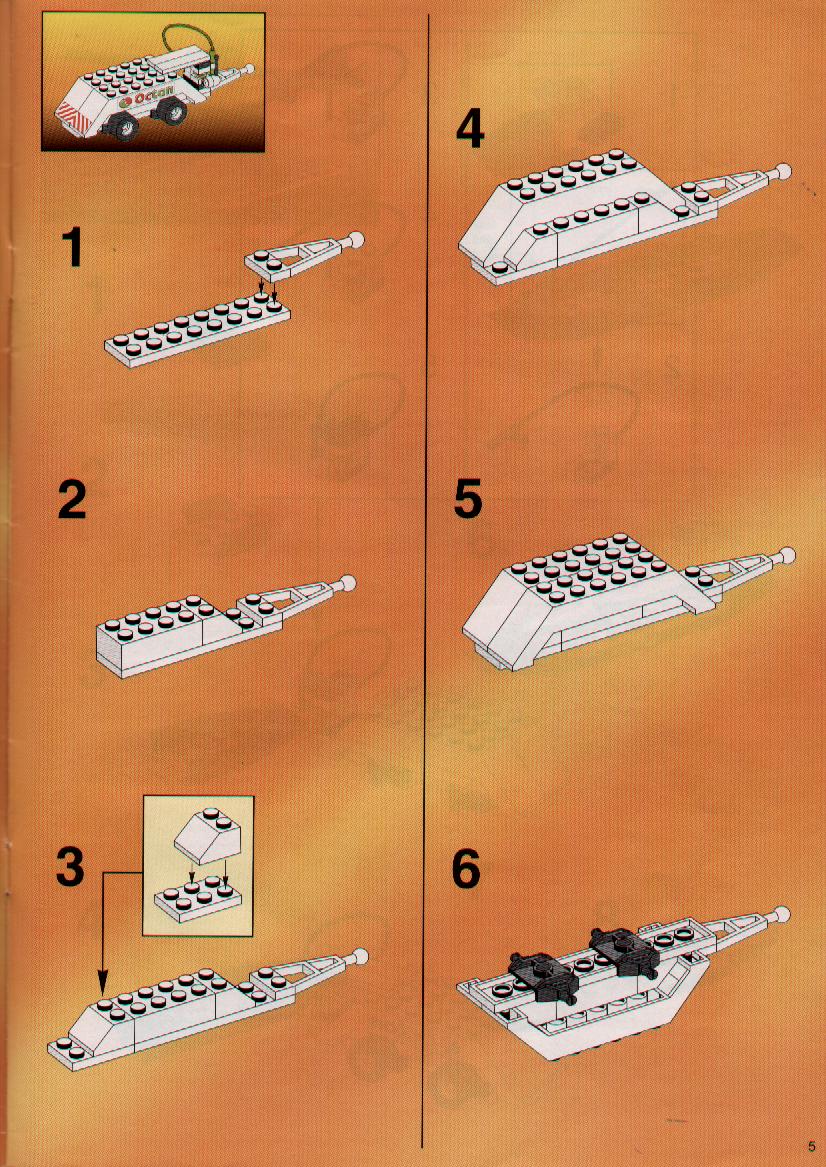 Octan

1

2

3

4

5

6

5