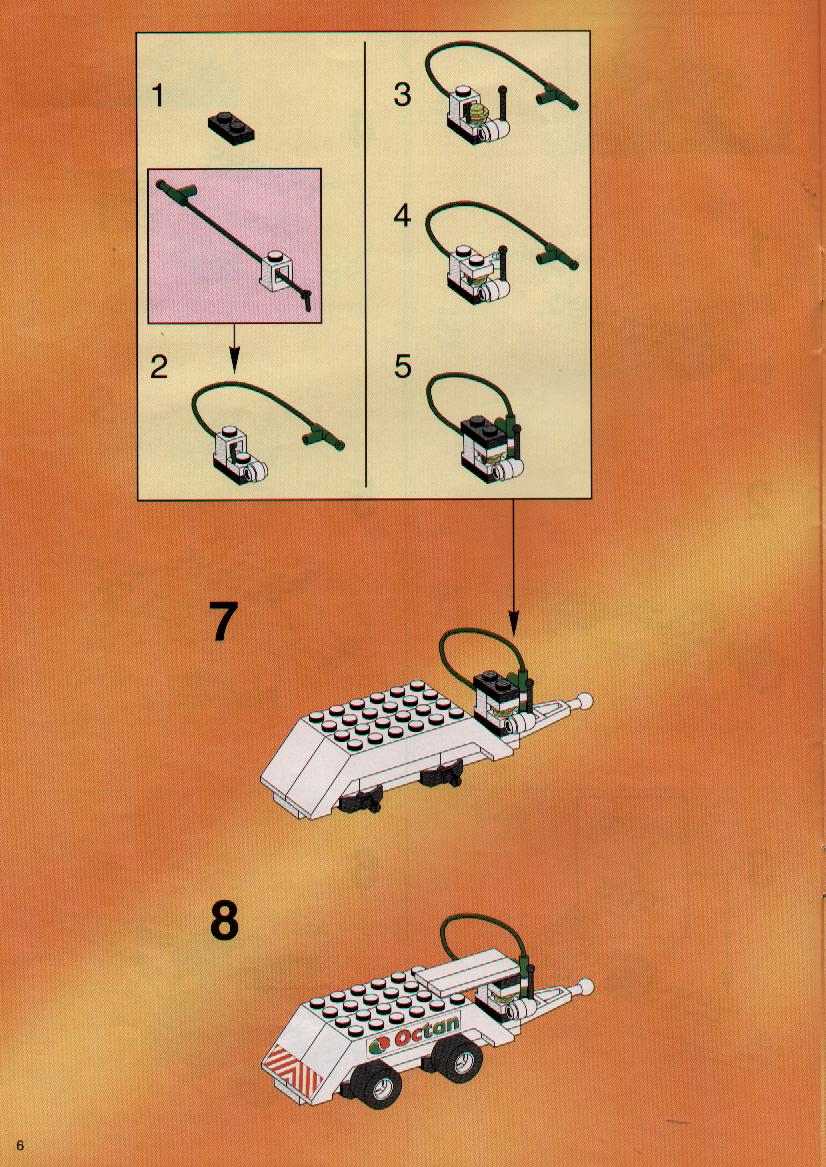 1

2

3

4

5

7

8

Octan

6