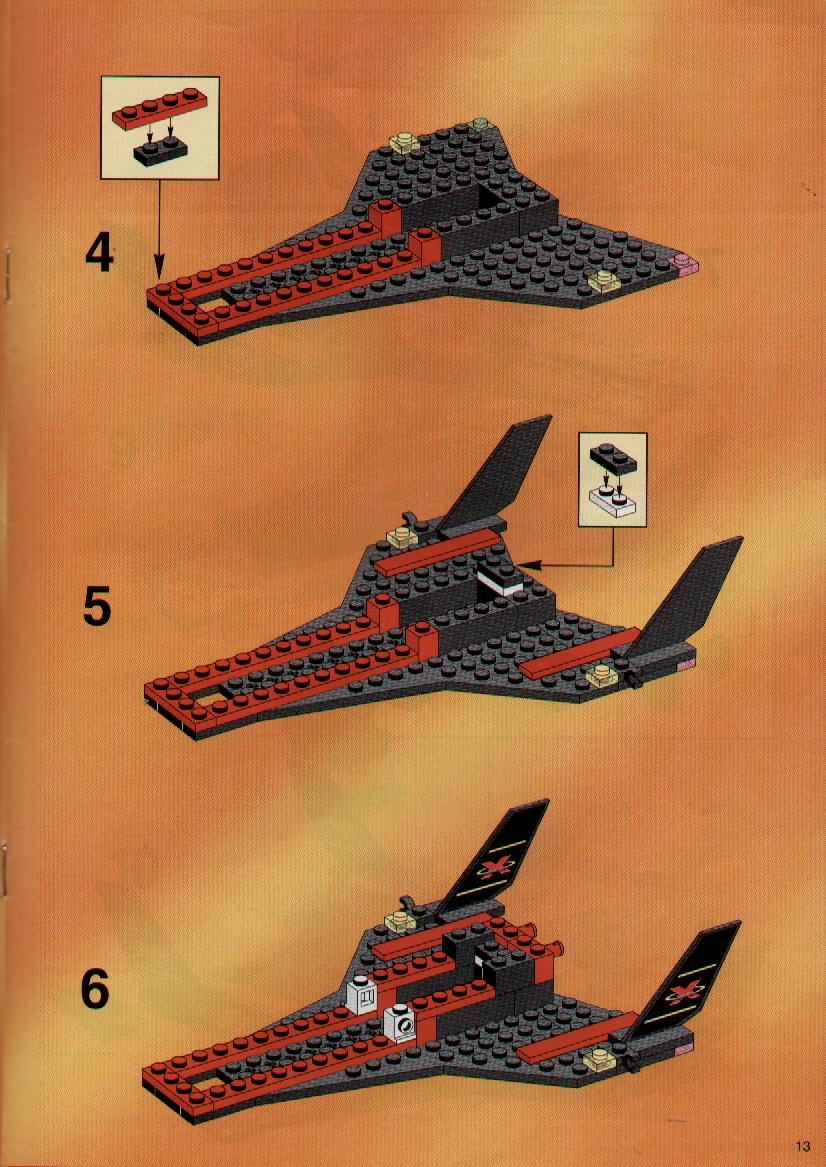 4

5

6

13