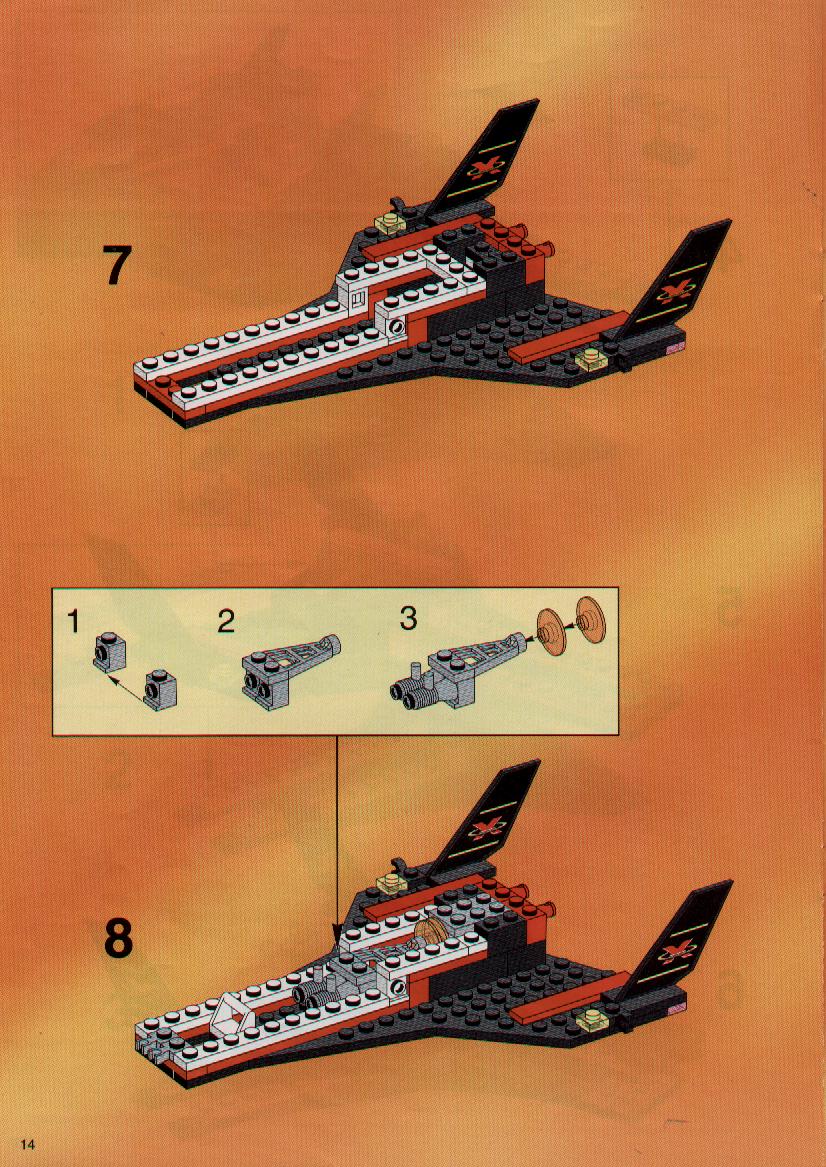 7

1

2

3

8

14