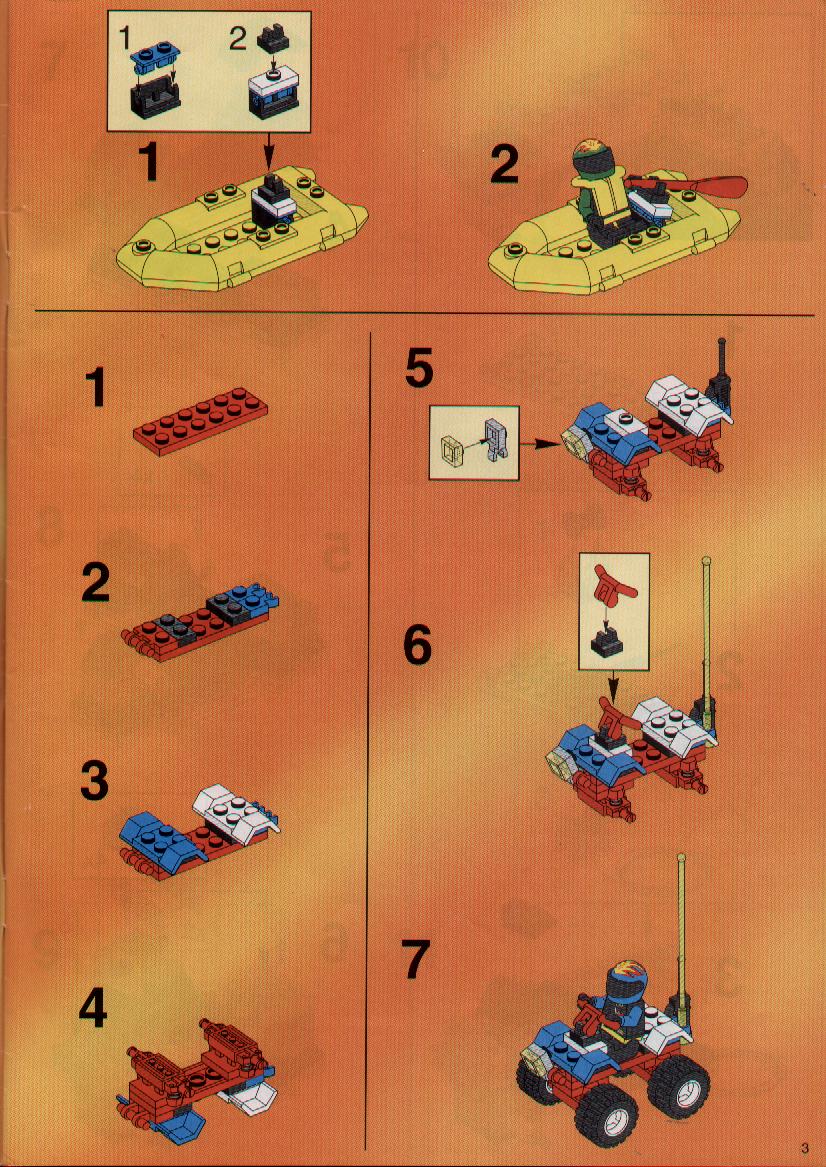 1
2
1
2
1
2
3
4
5
6
7
3