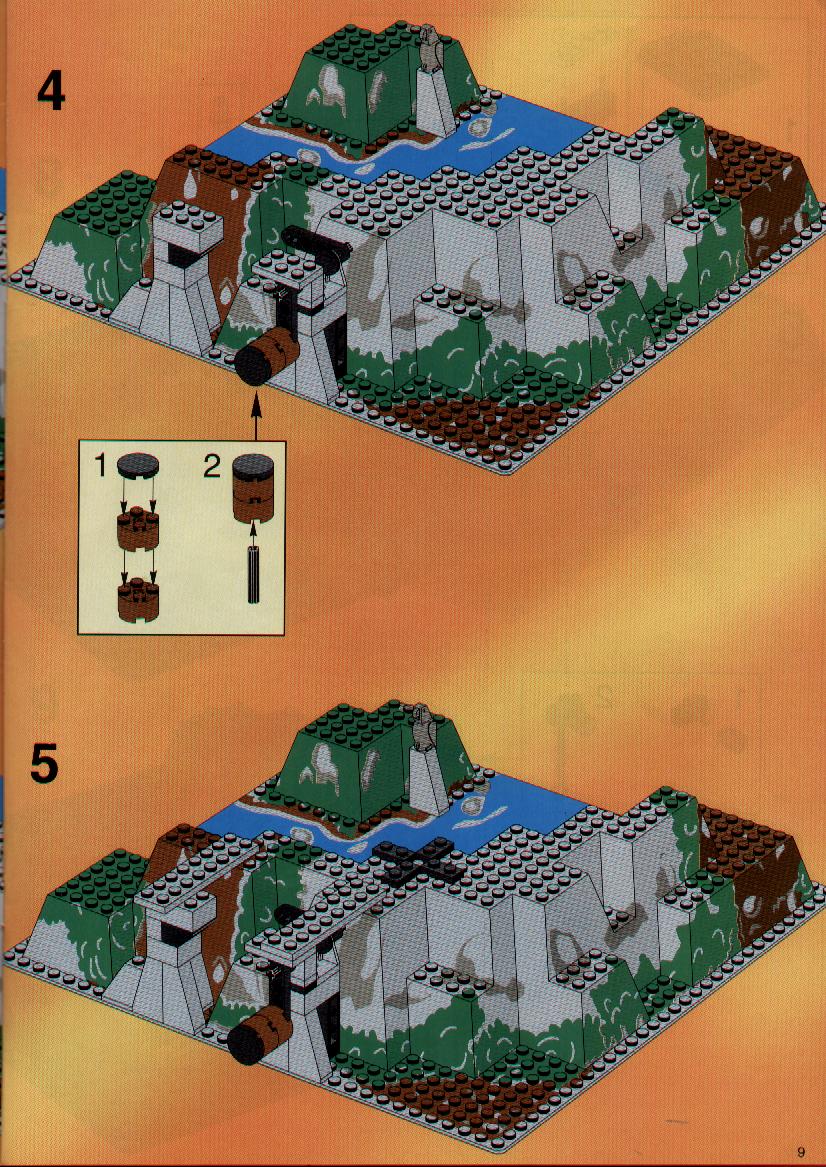 4

1

2

5

9