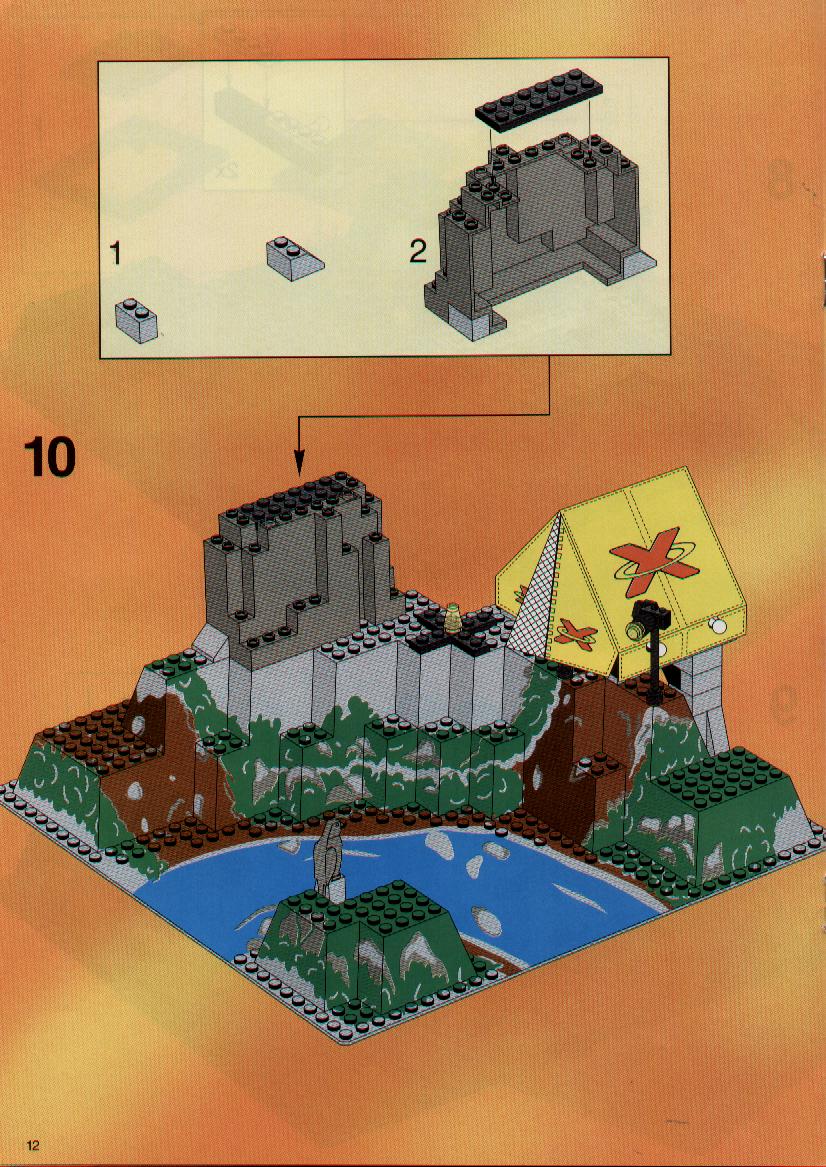 1

2

10

12