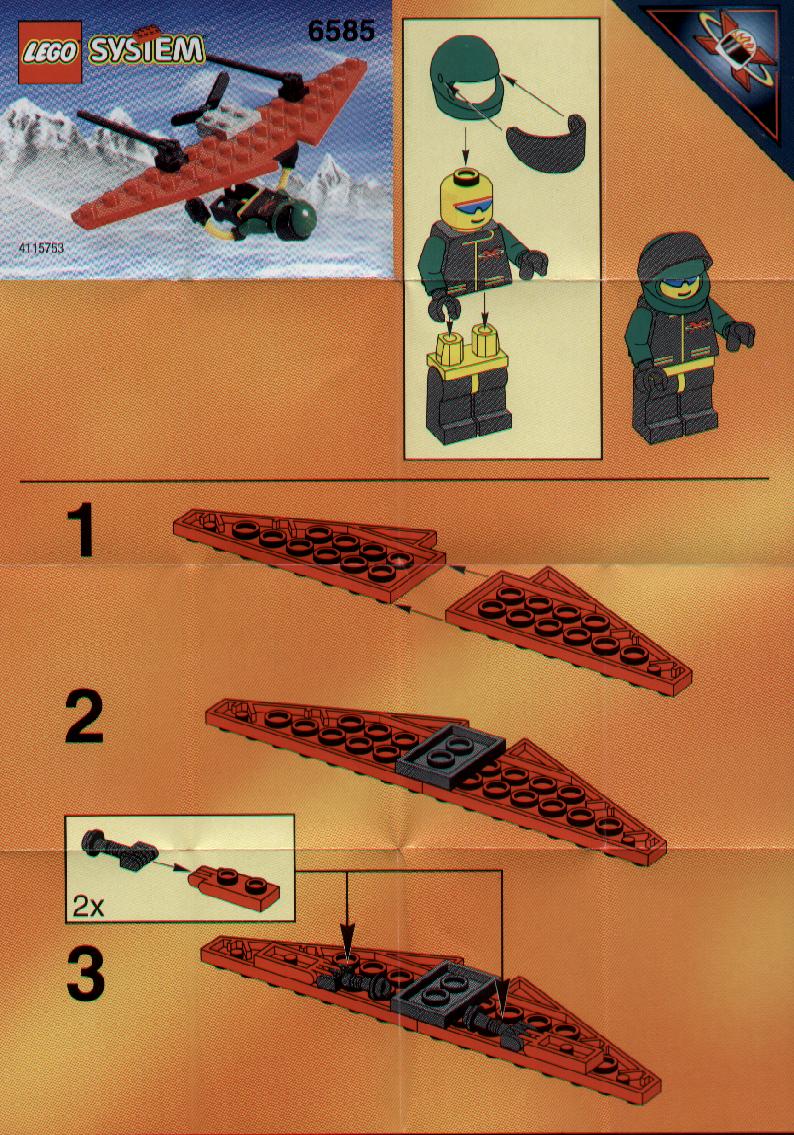 LEGO SYSTEM

6585

4115753

1

2

2x

3