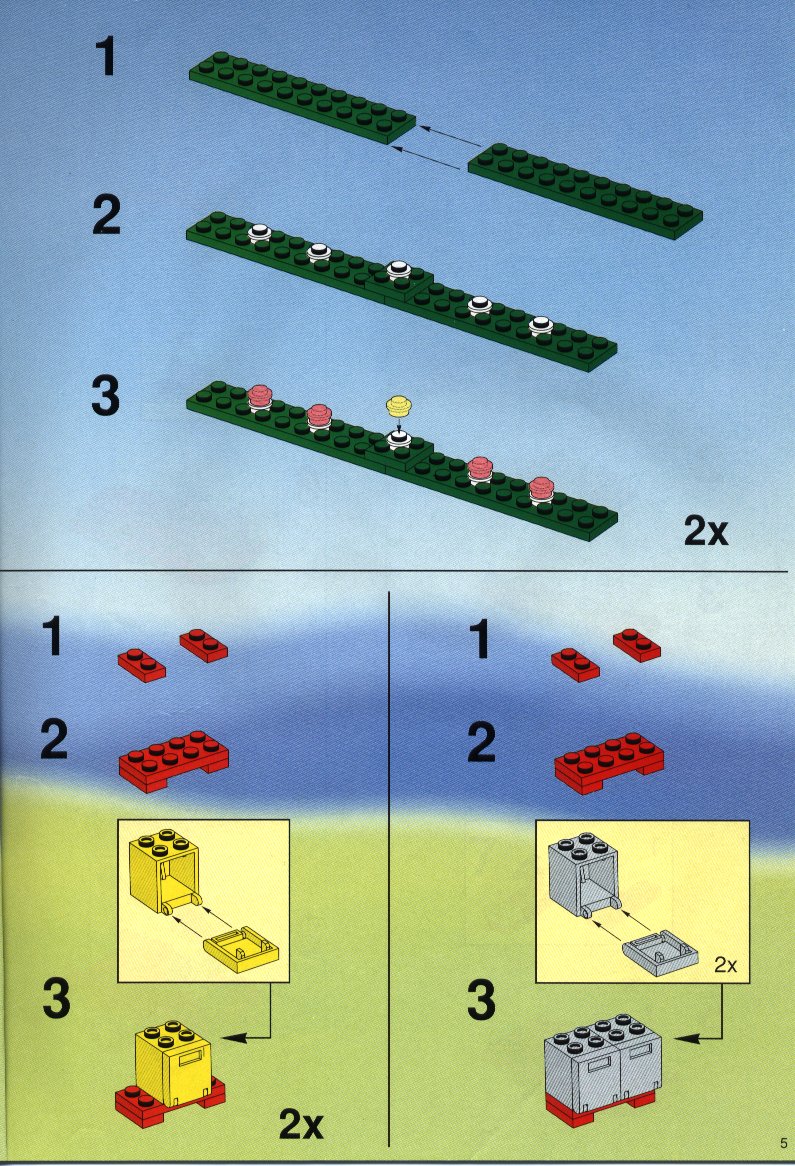 1

2

3

2x

1

2

3

2x

1

2

2x

3

5