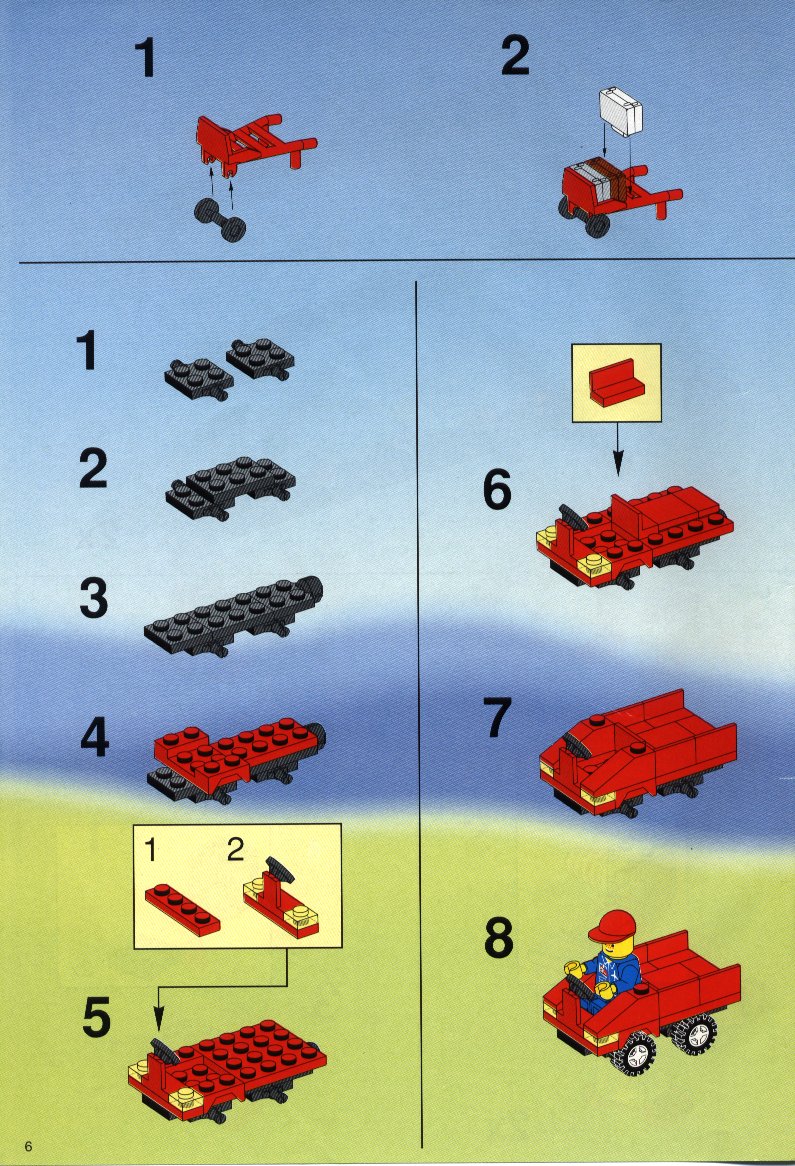 1

2

1

2

3

4

1 2

5

6

7

8

6