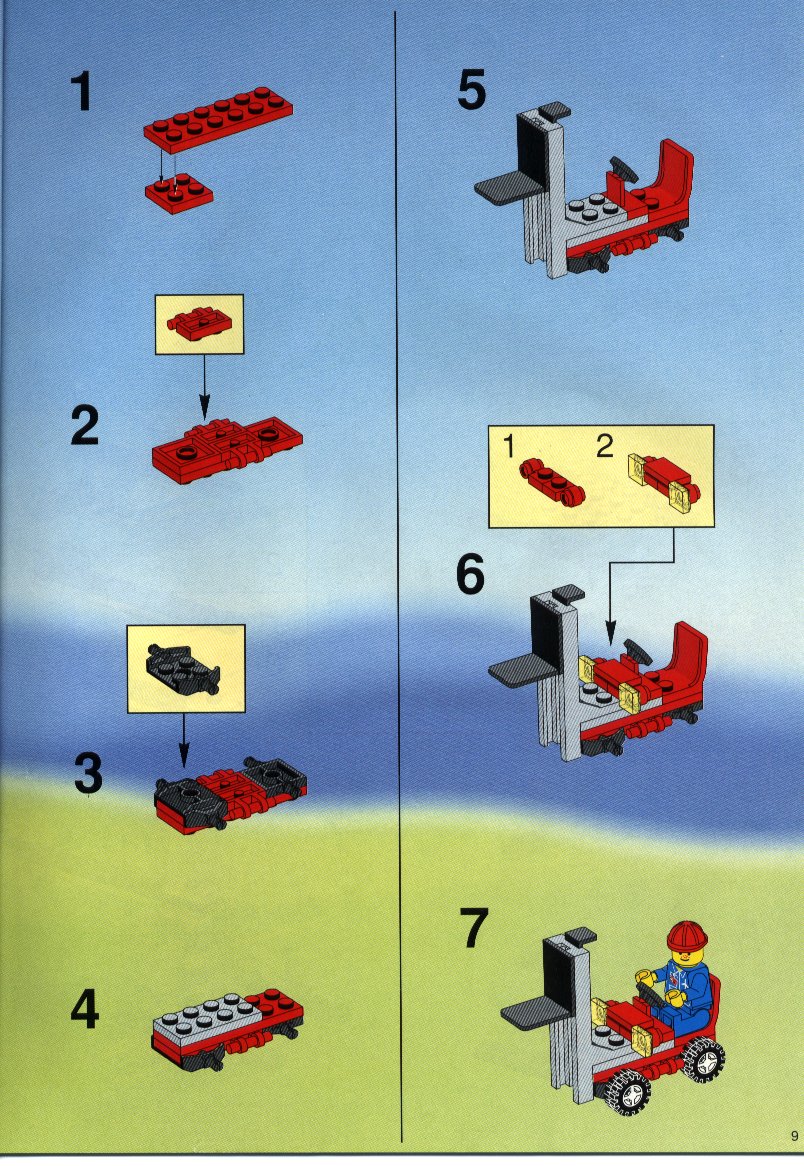 1

2

3

4

5

1 2

6

7

9