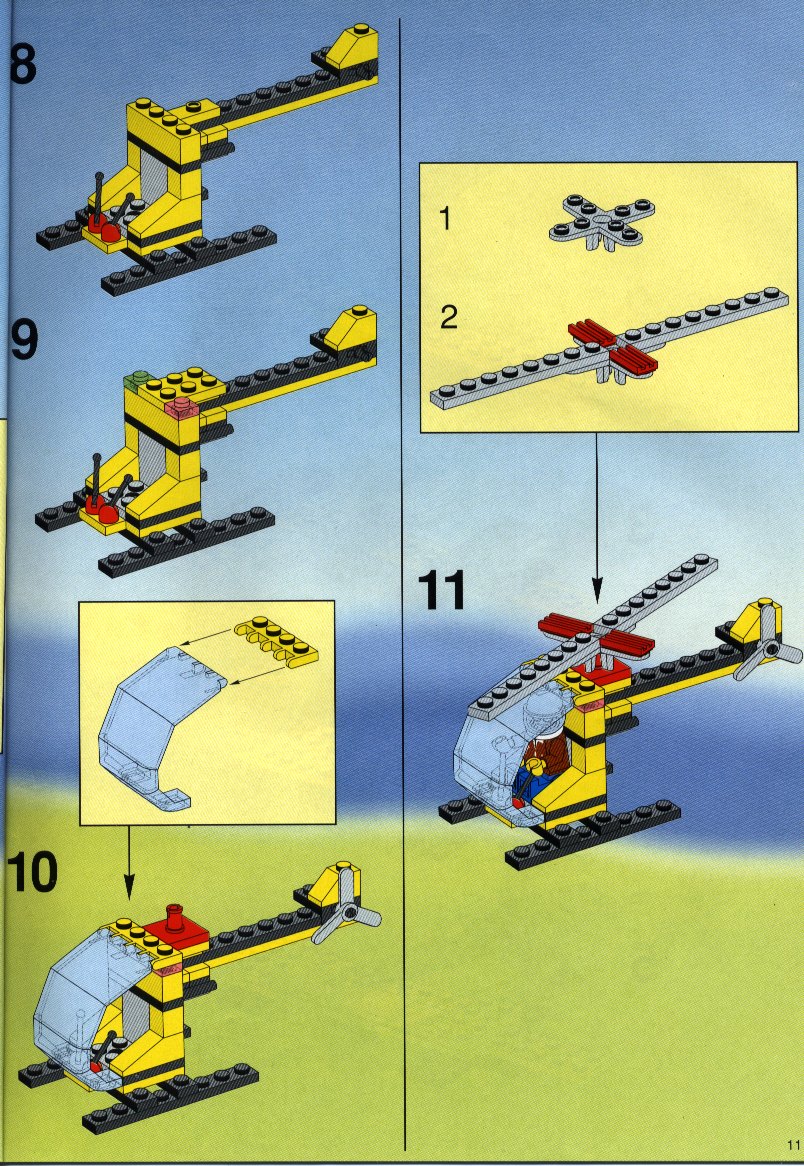 8

9

10

1

2

11

11