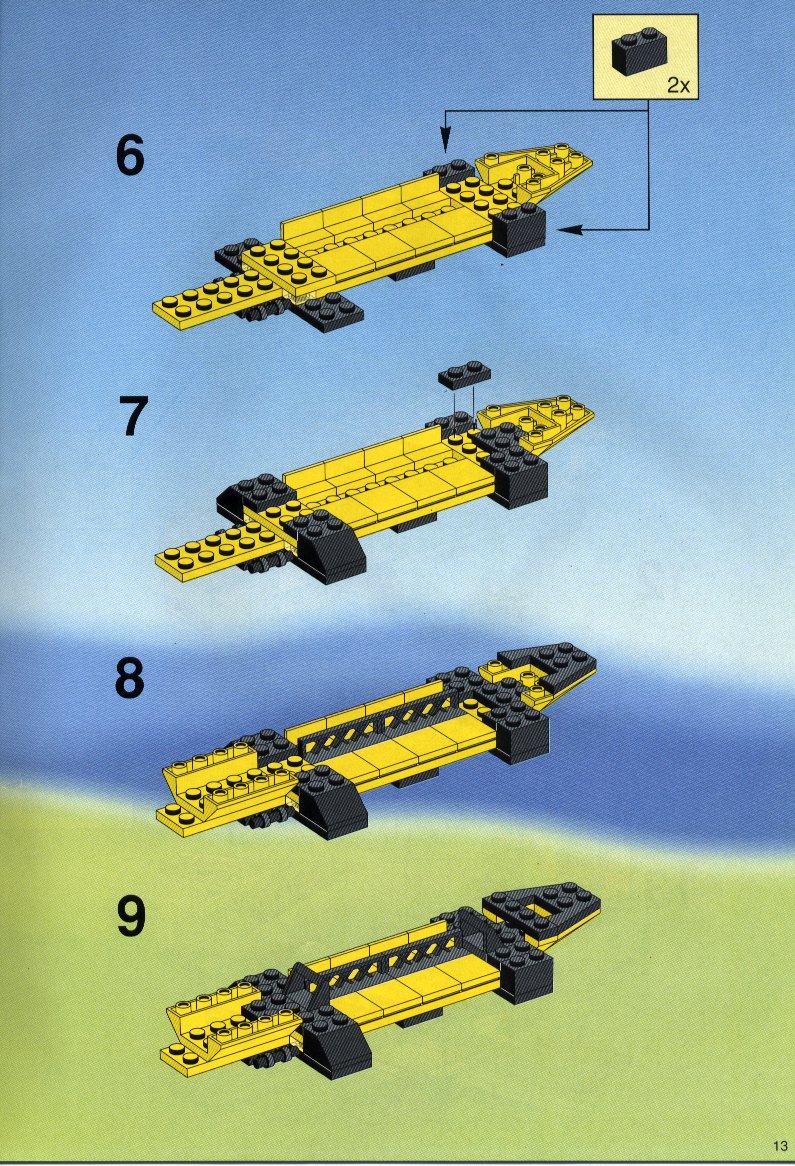 2x

6

7

8

9

13