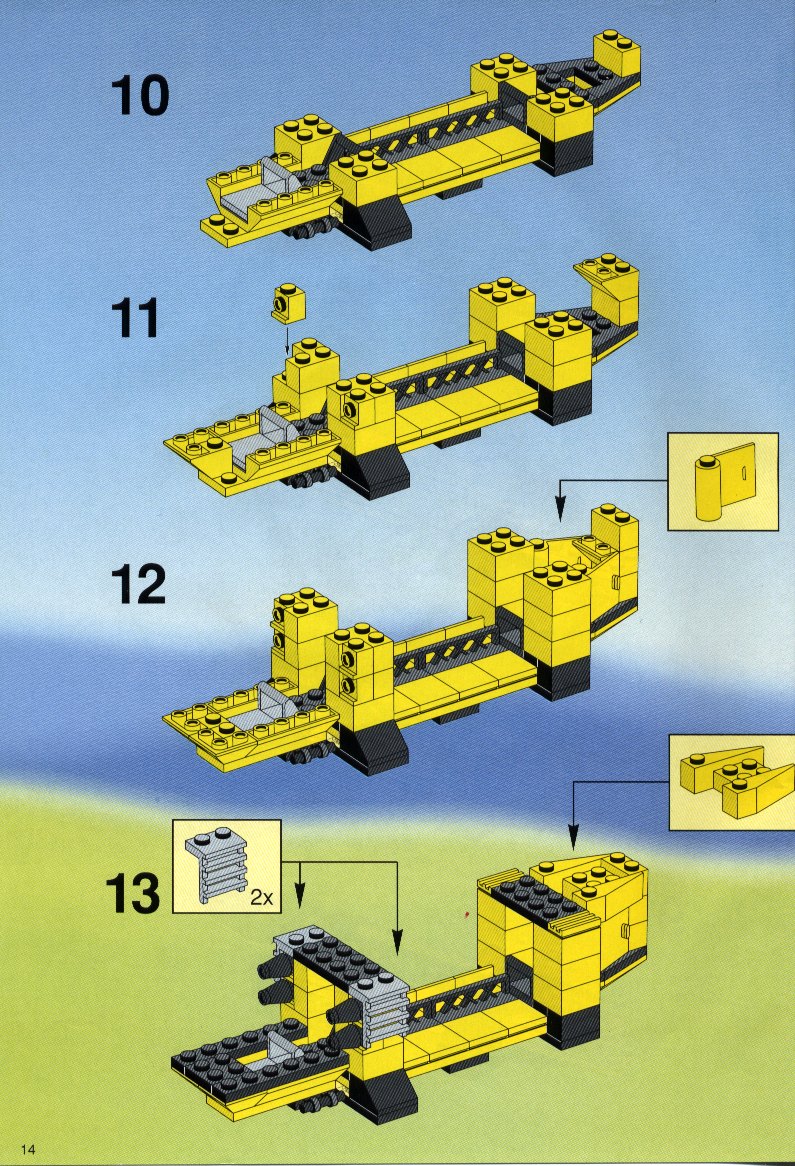 10

11

12

13

2x

14