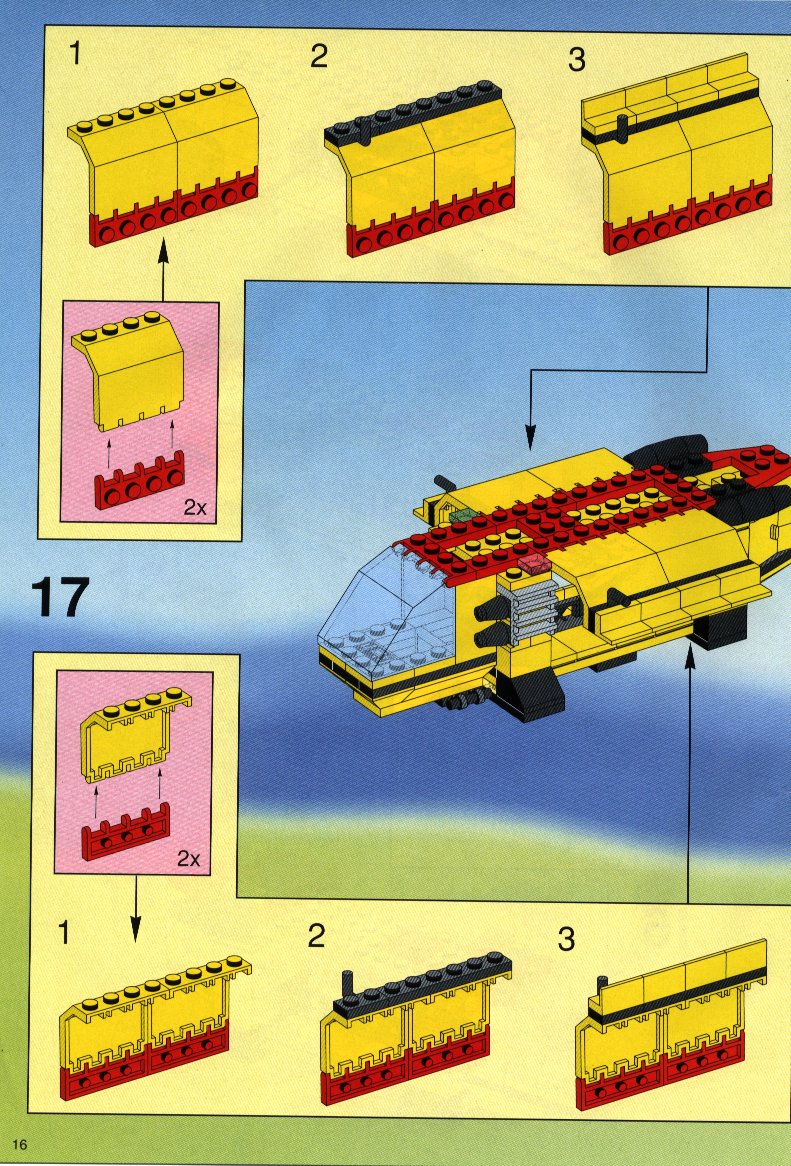 1

2

3

2x

17

2x

1

2

3

16