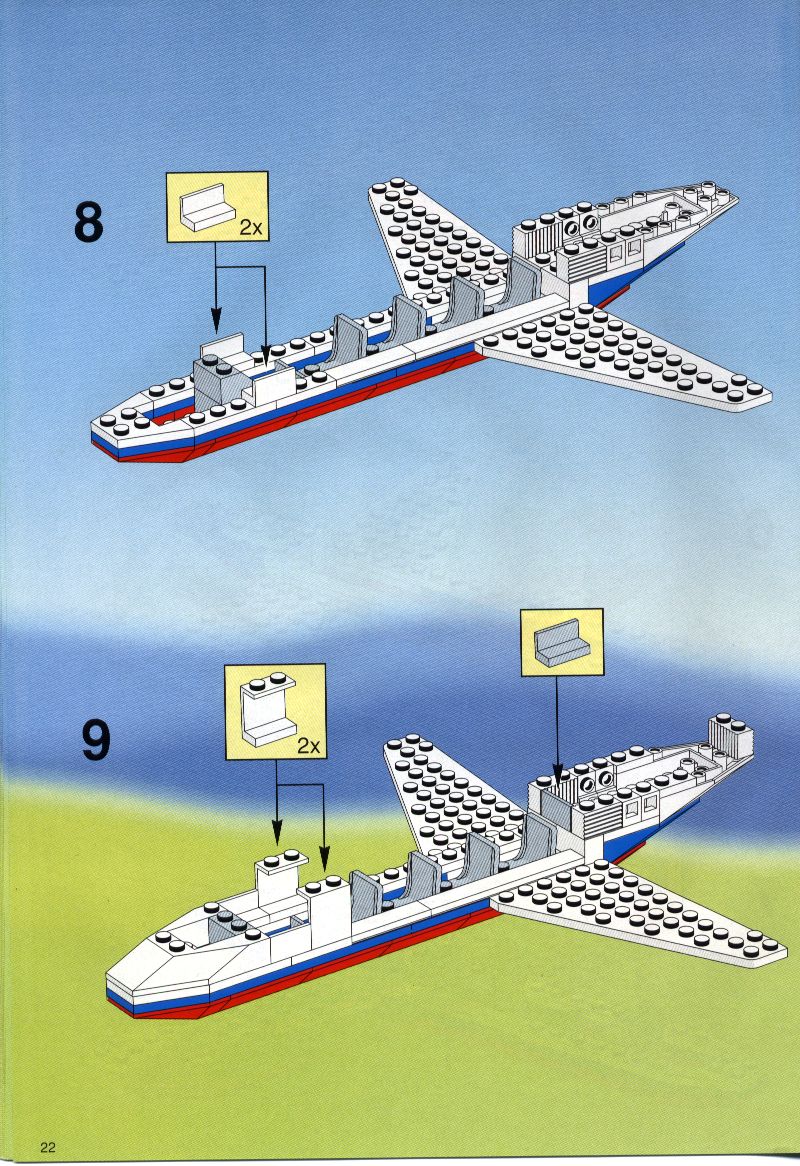 8

2x

9

2x

22