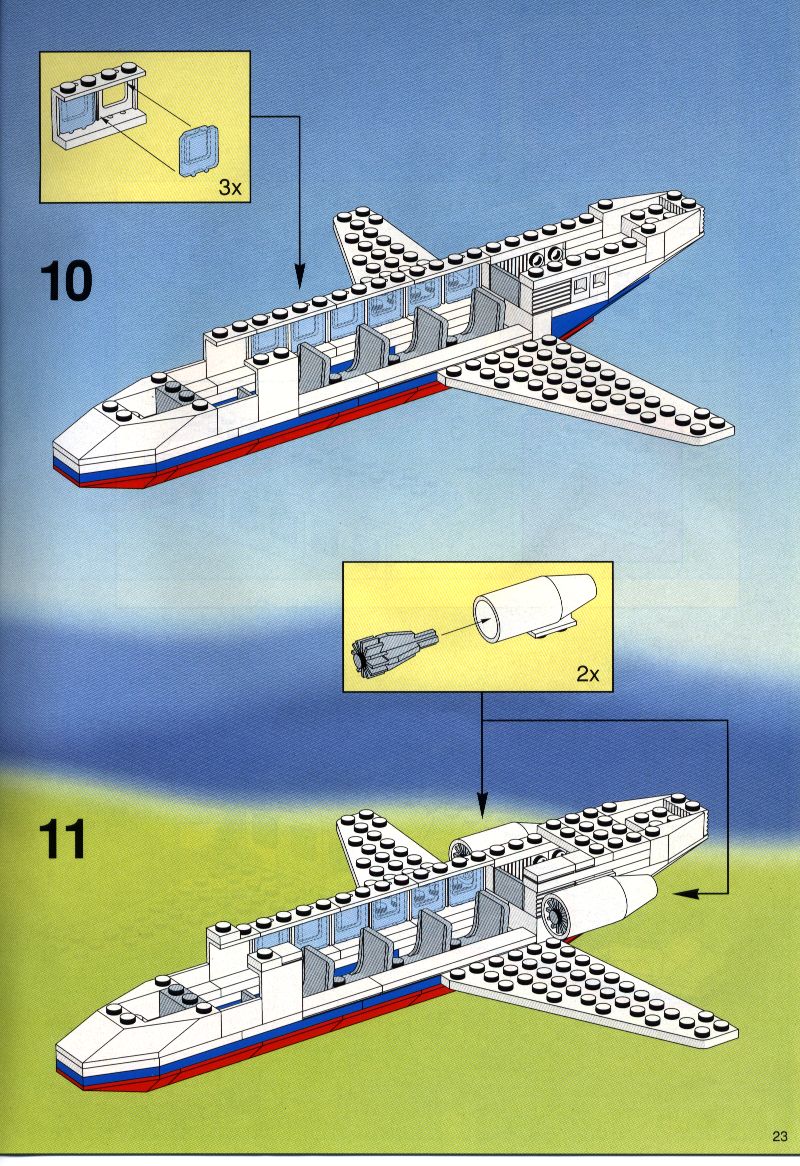 3x

10

2x

11

23