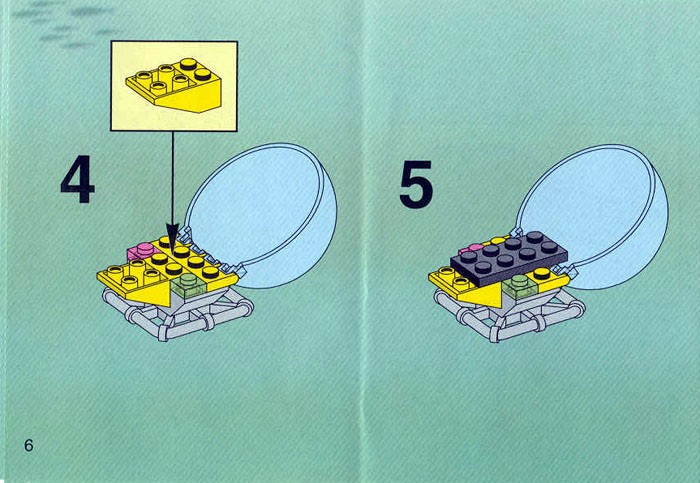 4

5

6