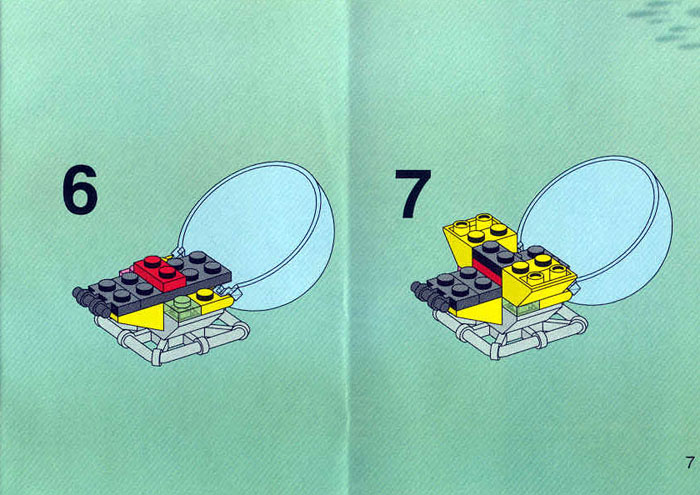 6

7

7