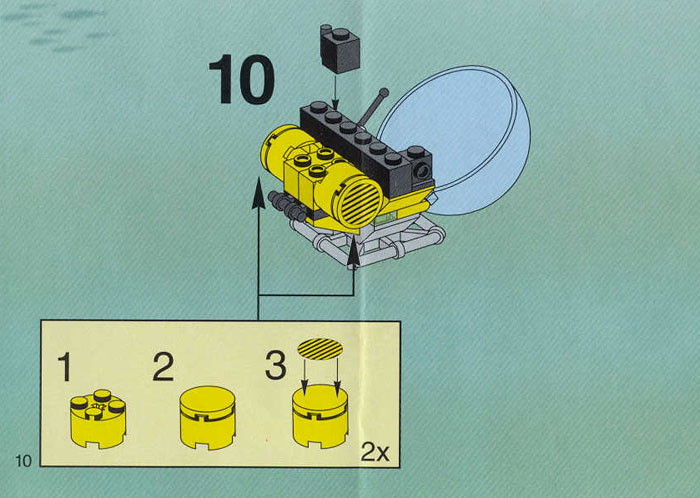 10

1

2

3

2x

10