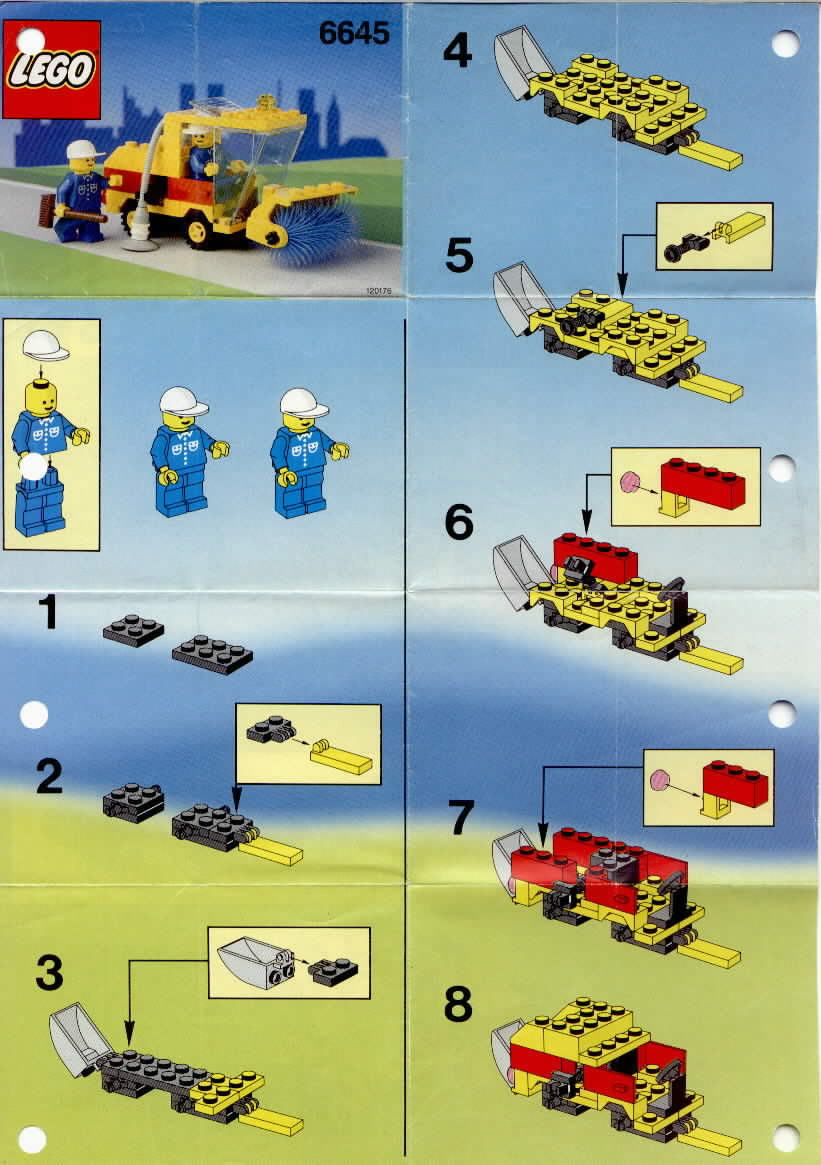 LEGO

6645

120176

1

2

3

4

5

6

7

8