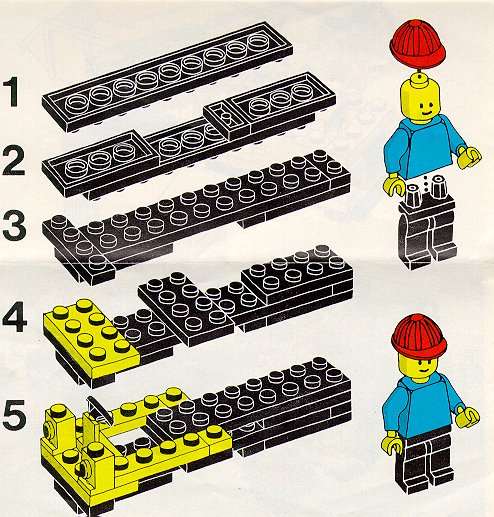 1

2

3

4

5