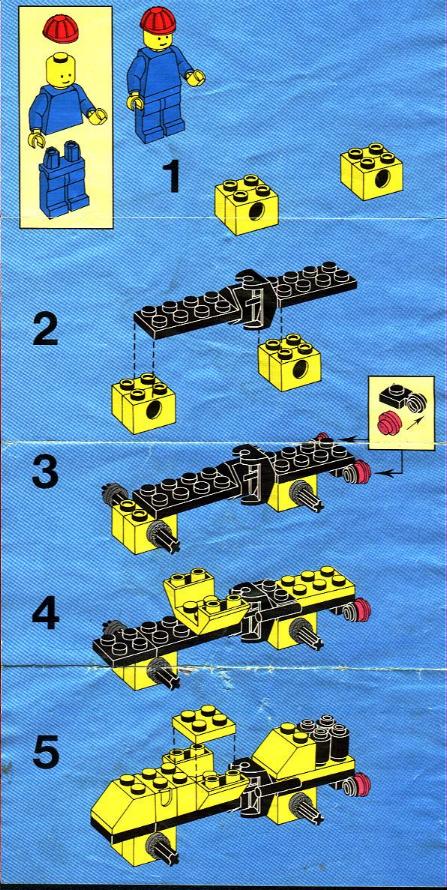 1

2

3

4

5