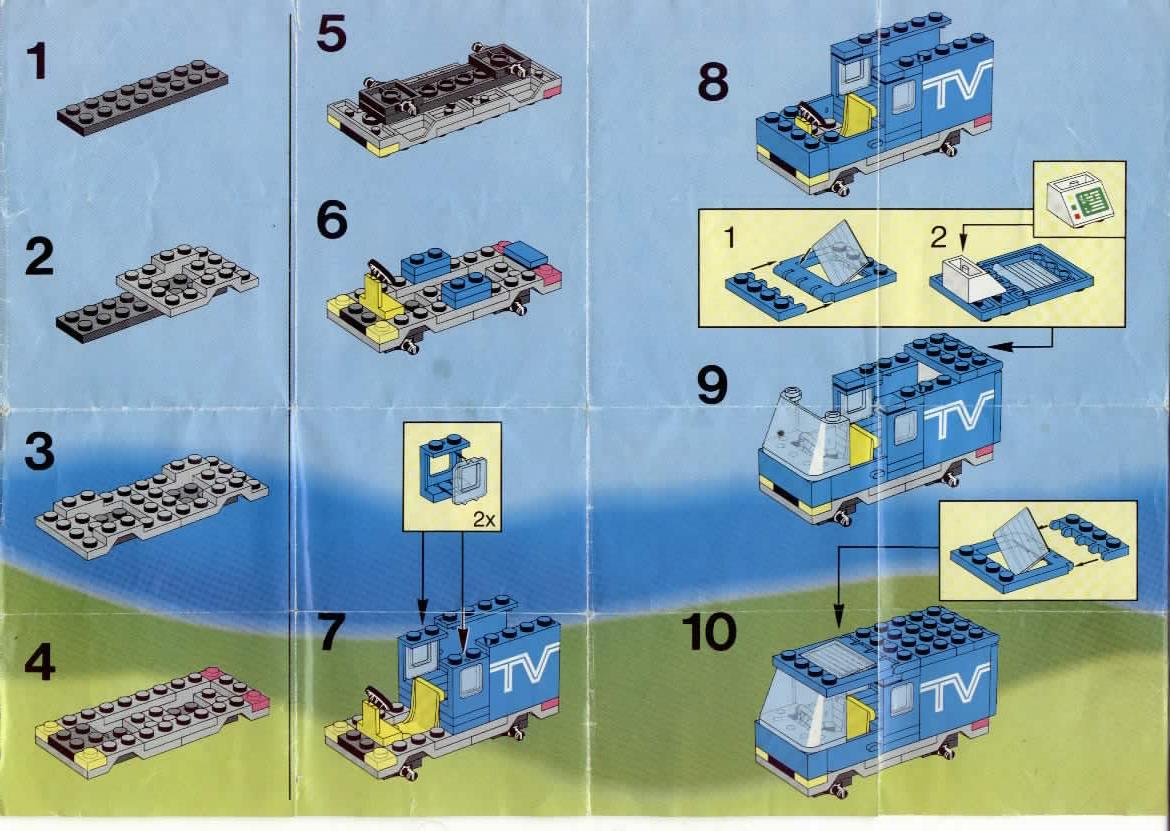 1

2

3

4

5

6

2x

7

TV

8

TV

1

2

9

TV

10

TV