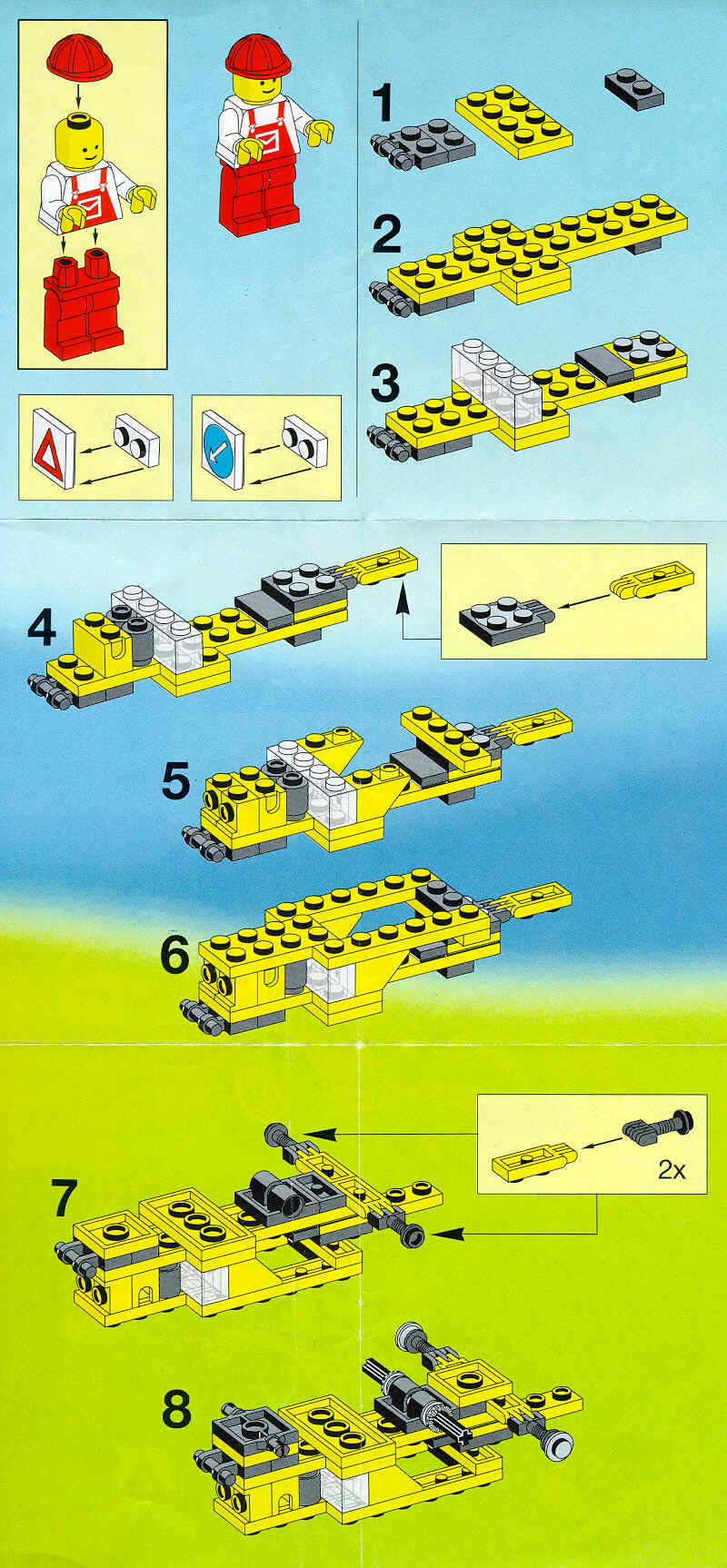 1

2

3

4

5

6

2x

7

8