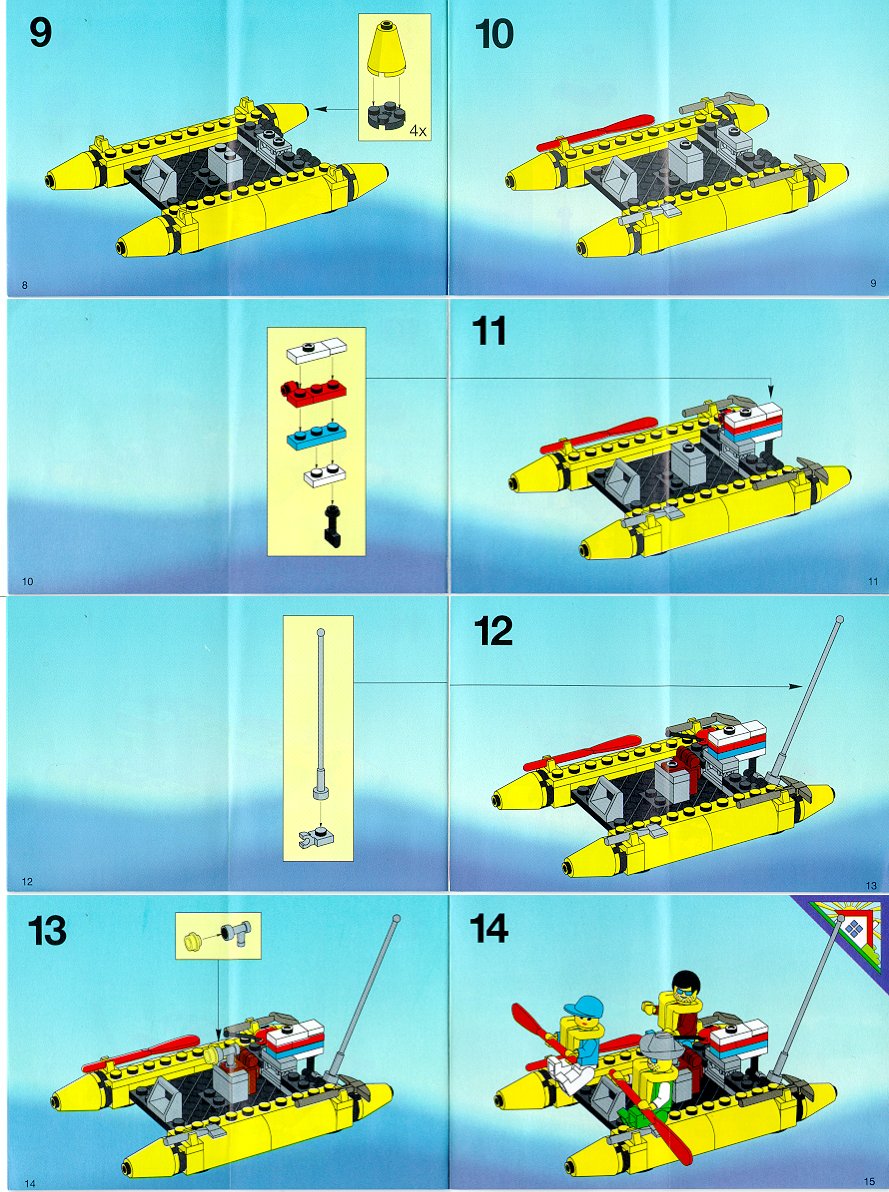 9

4x

8

10

9

10

11

11

12

12

13

13

14

14

15