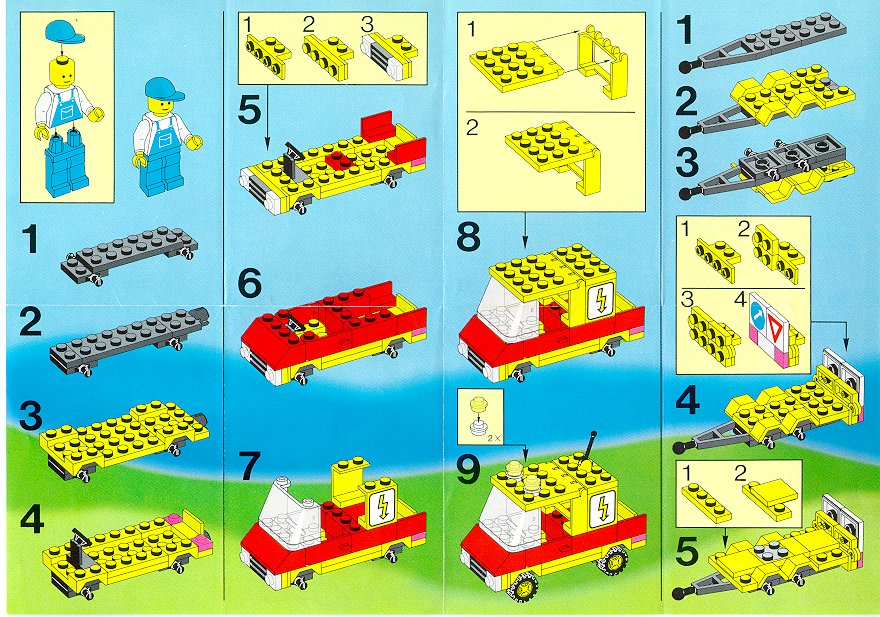 1

2

3

4

1 2 3

5

6

7

1

2

8

2 x

9

1

2

3

1 2

3 4

4

1 2

5