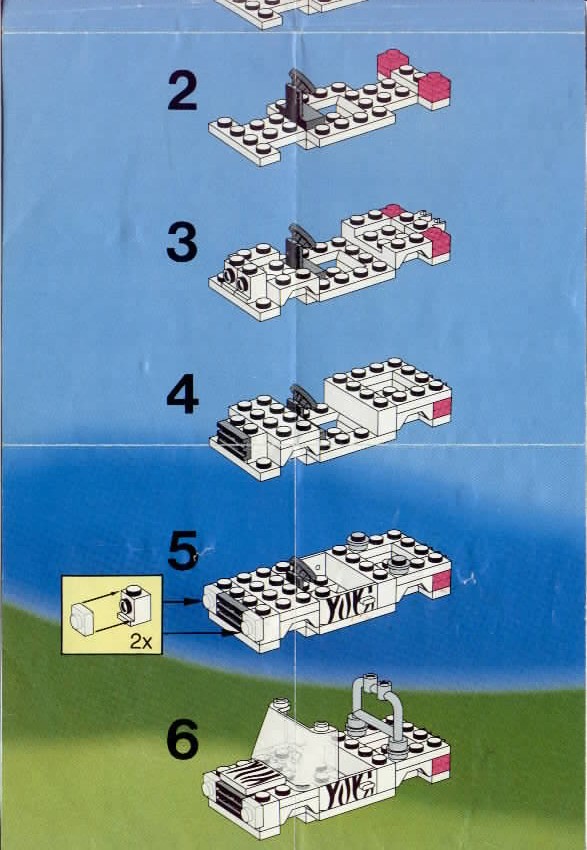 2

3

4

5

2x

6