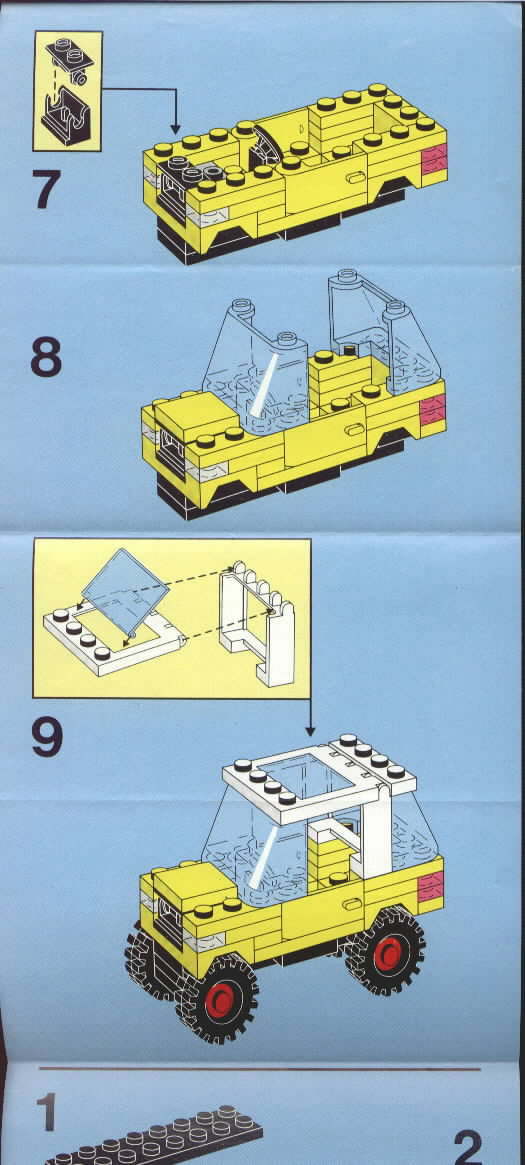 7

8

9

1

2