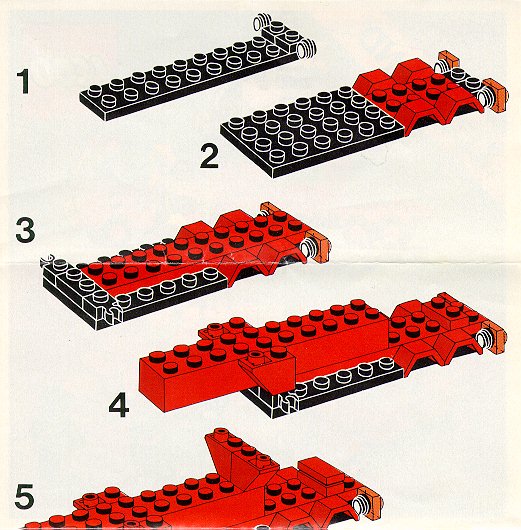 1

2

3

4

5